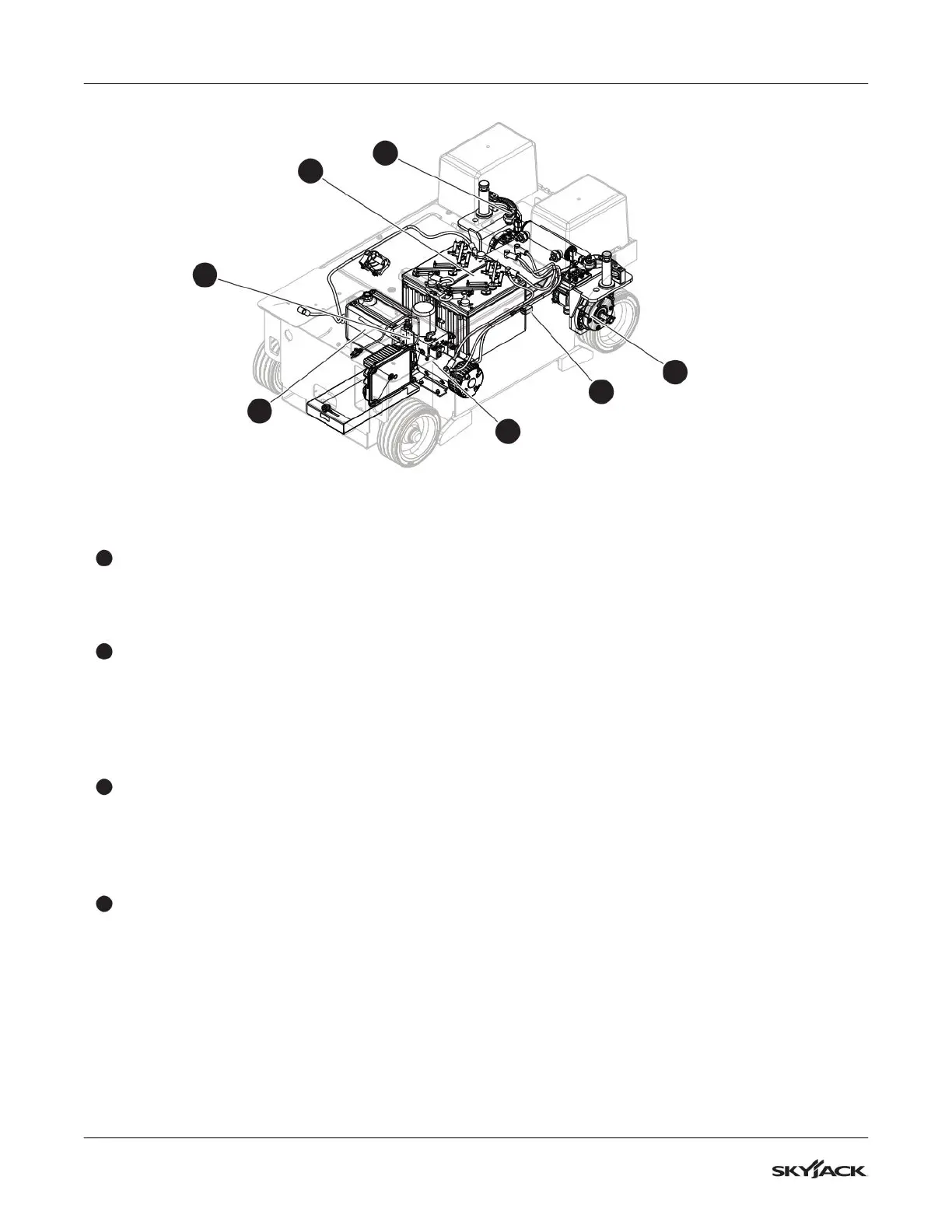 SKYJACK