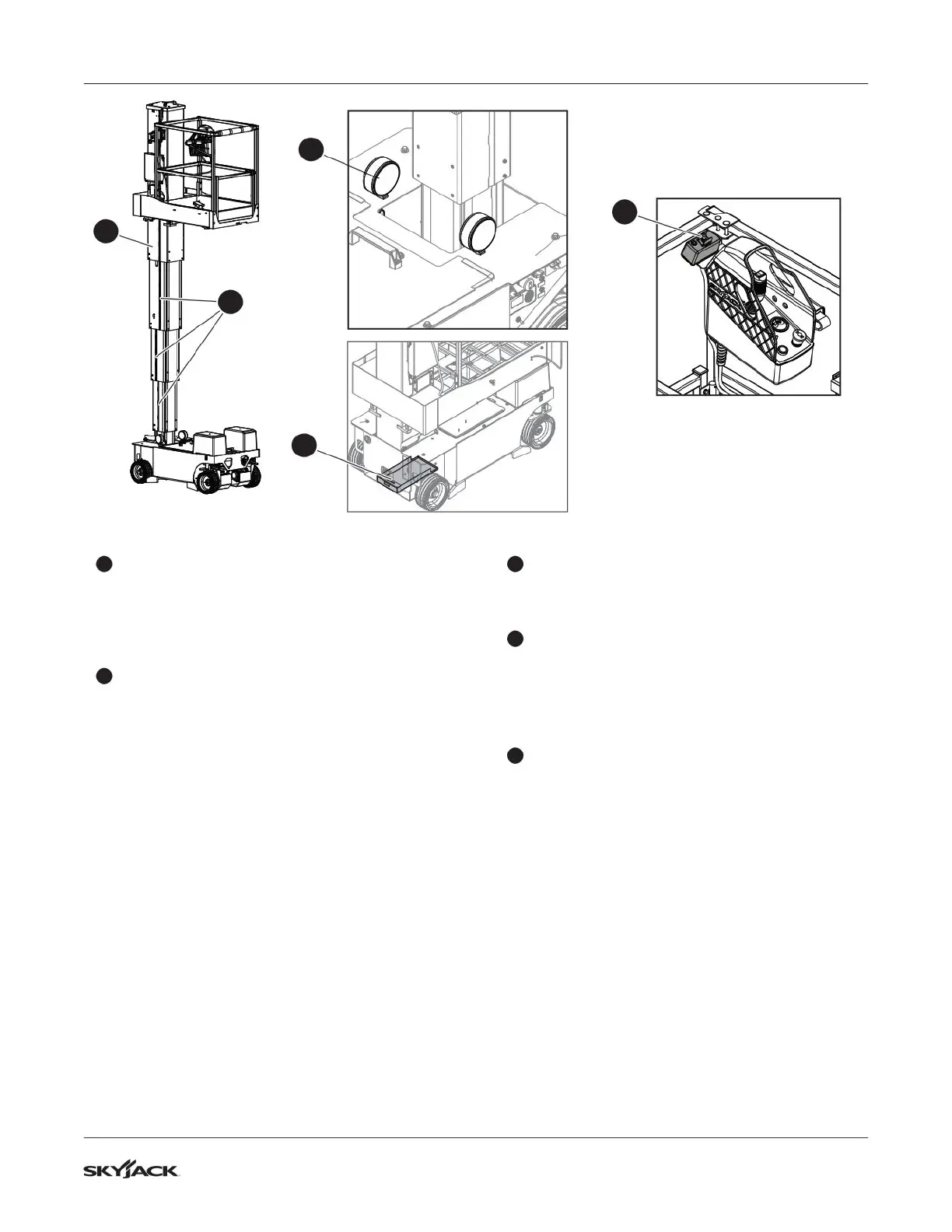 SKYJACK