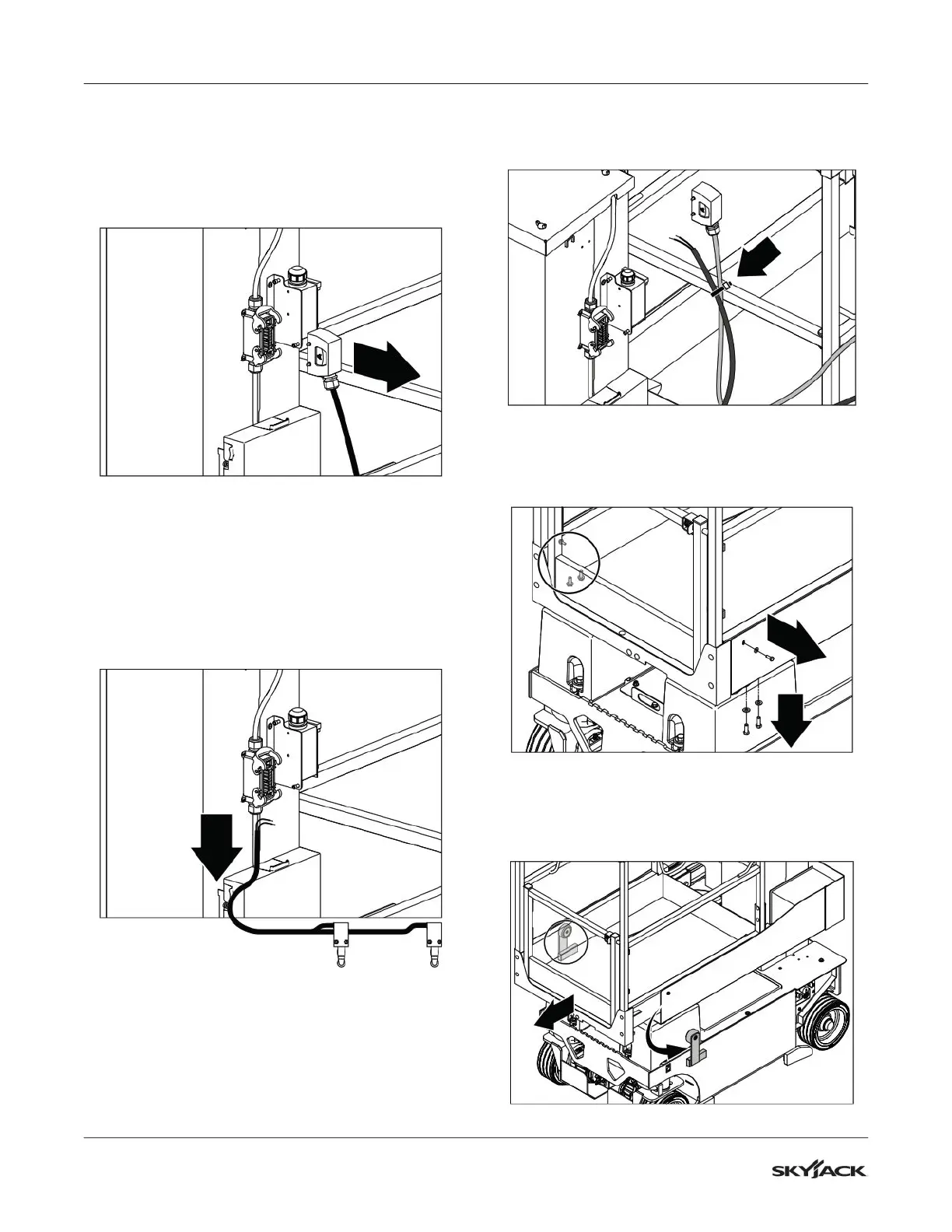 SKYJACK