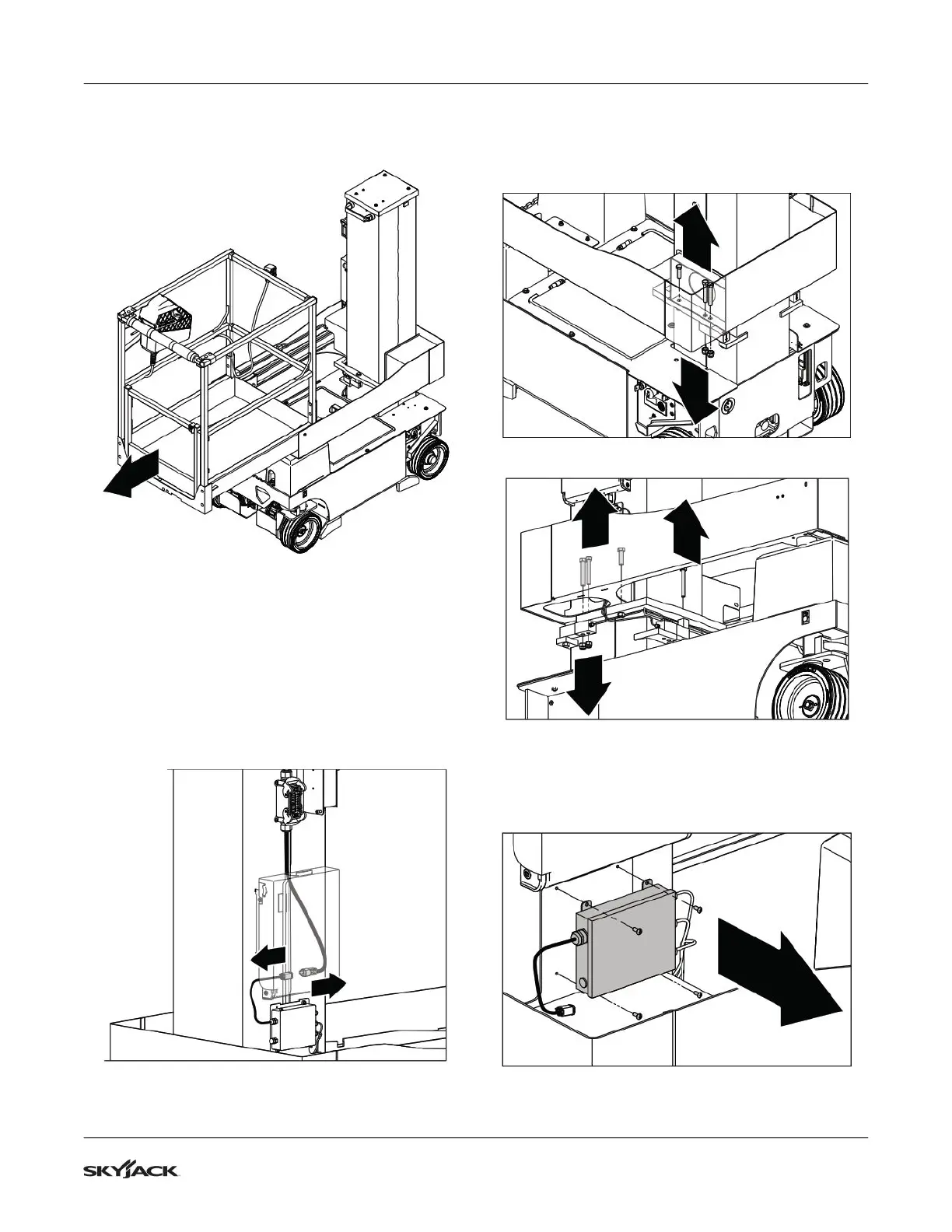 SKYJACK