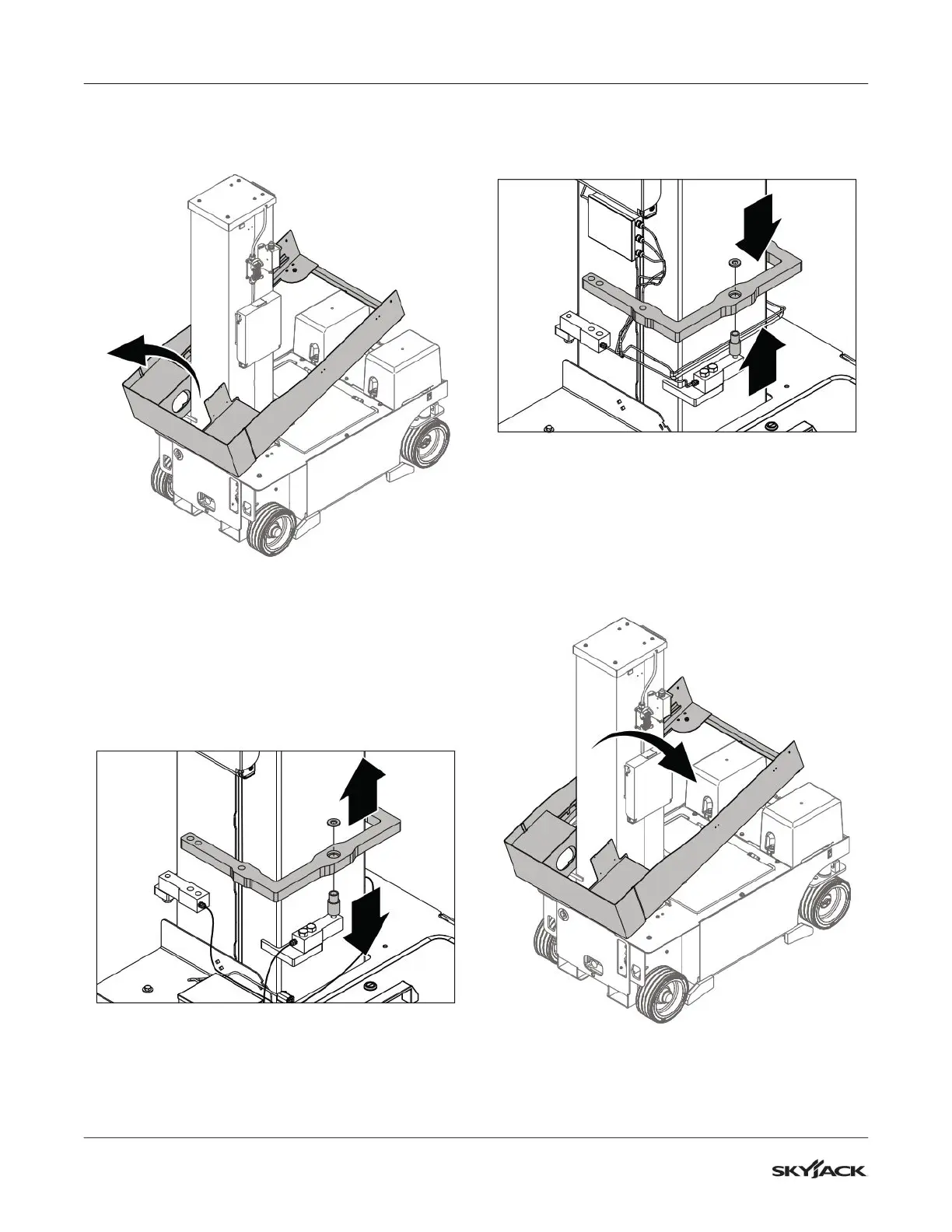 SKYJACK