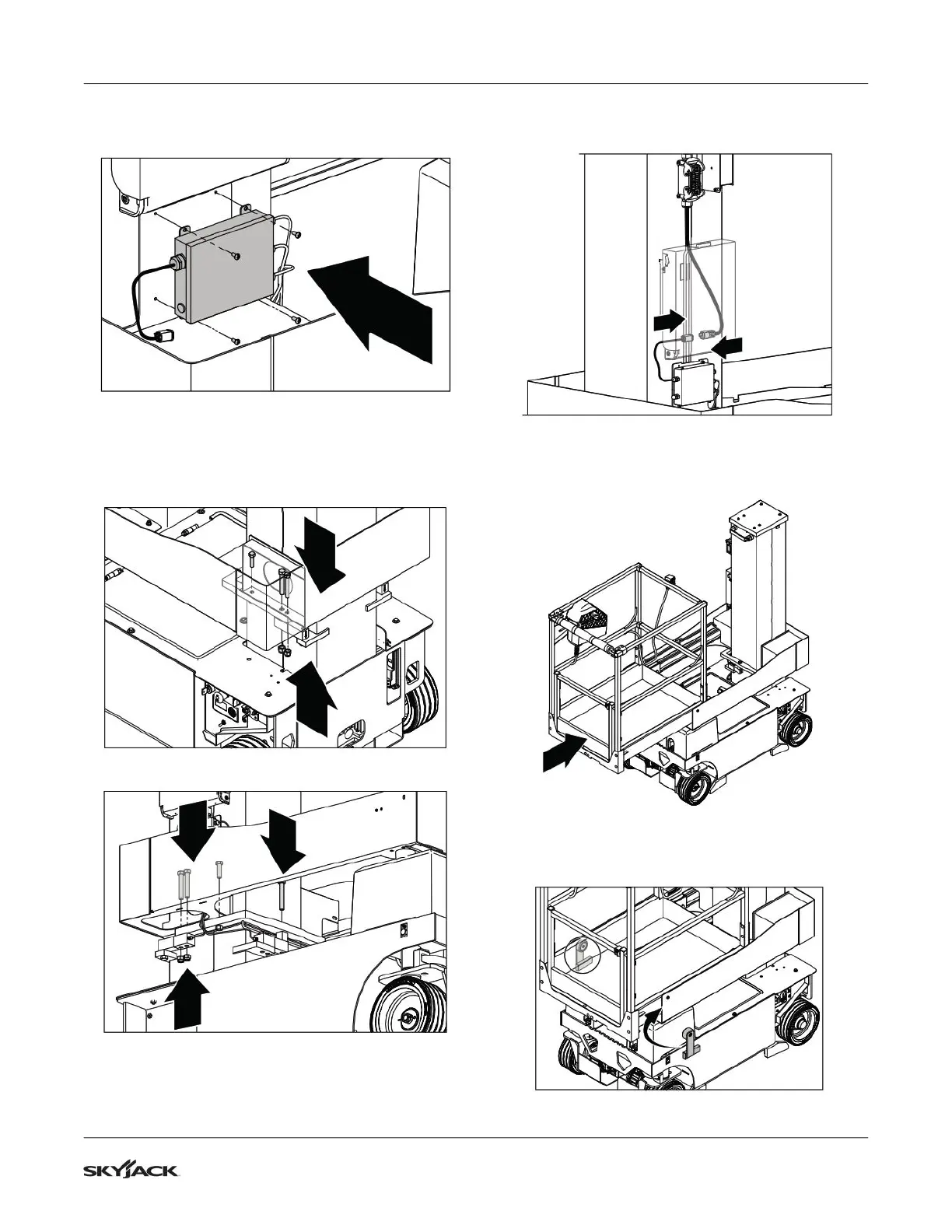 SKYJACK