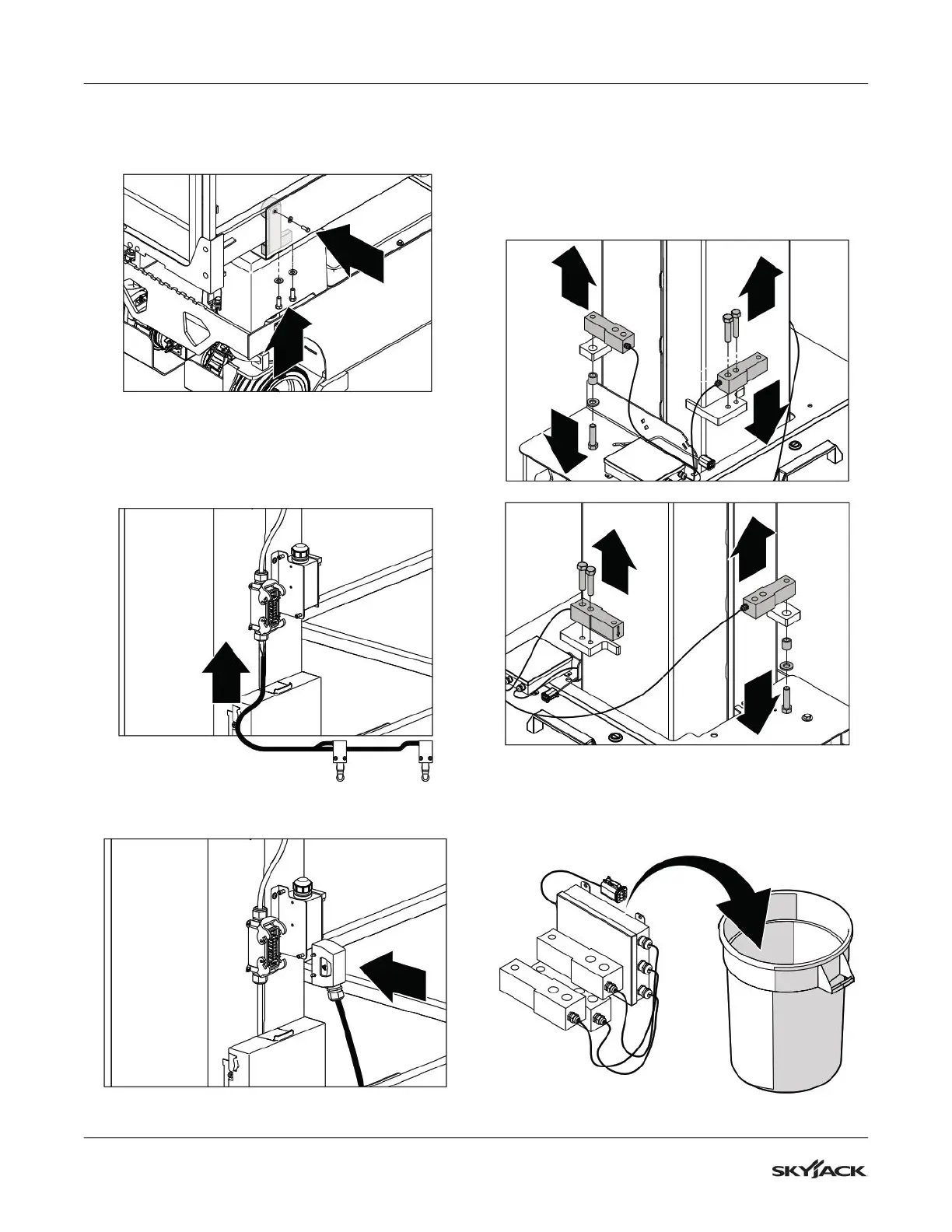 SKYJACK