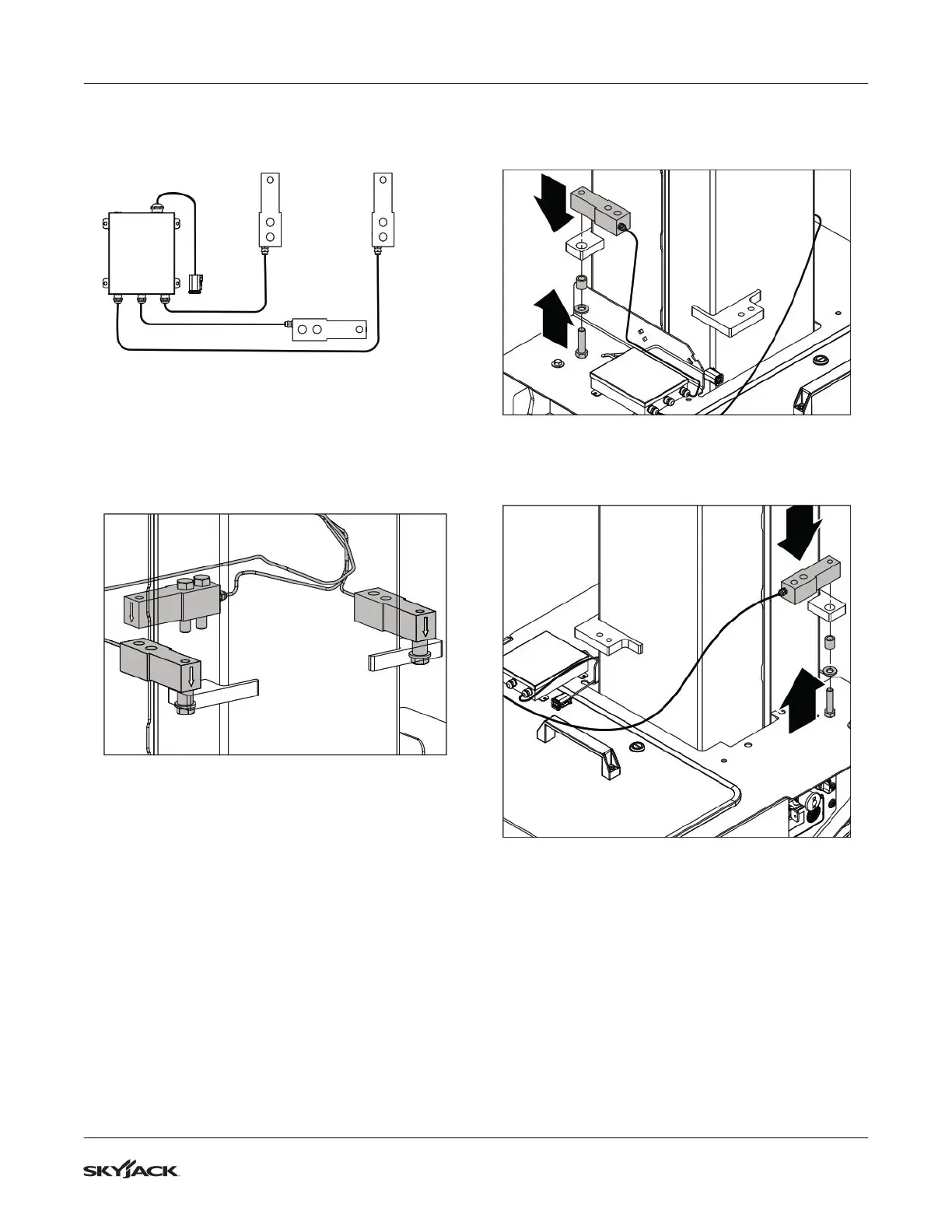 SKYJACK