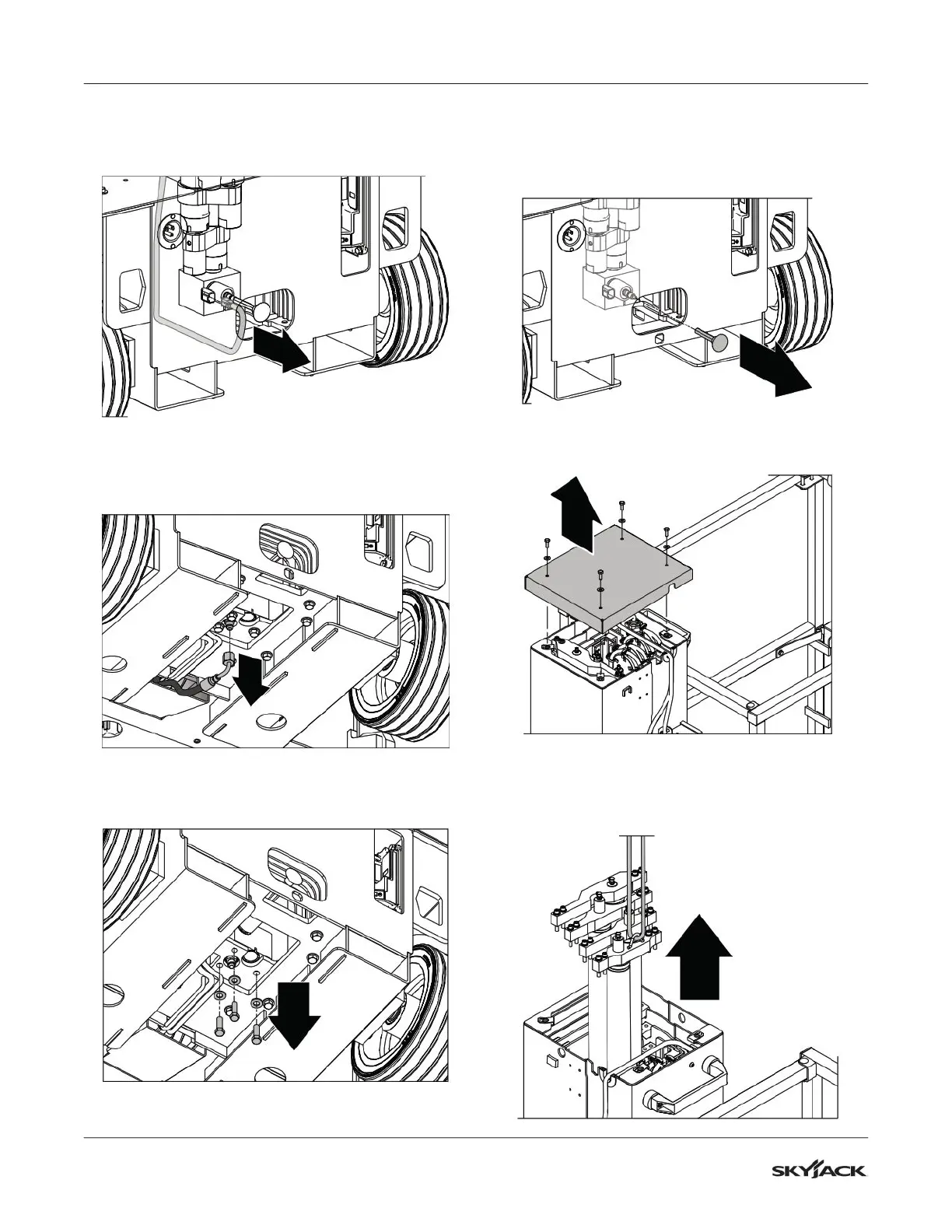 SKYJACK