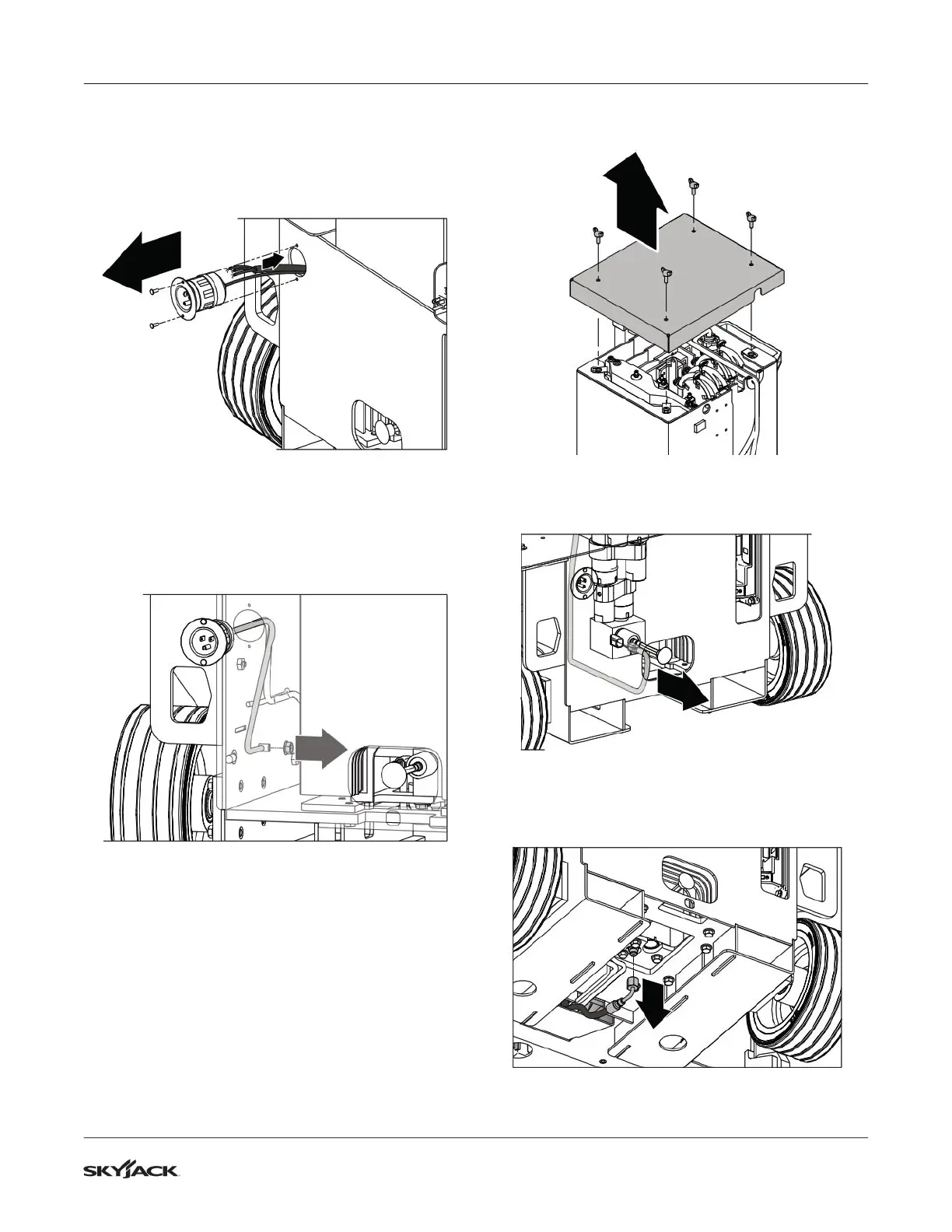 SKYJACK