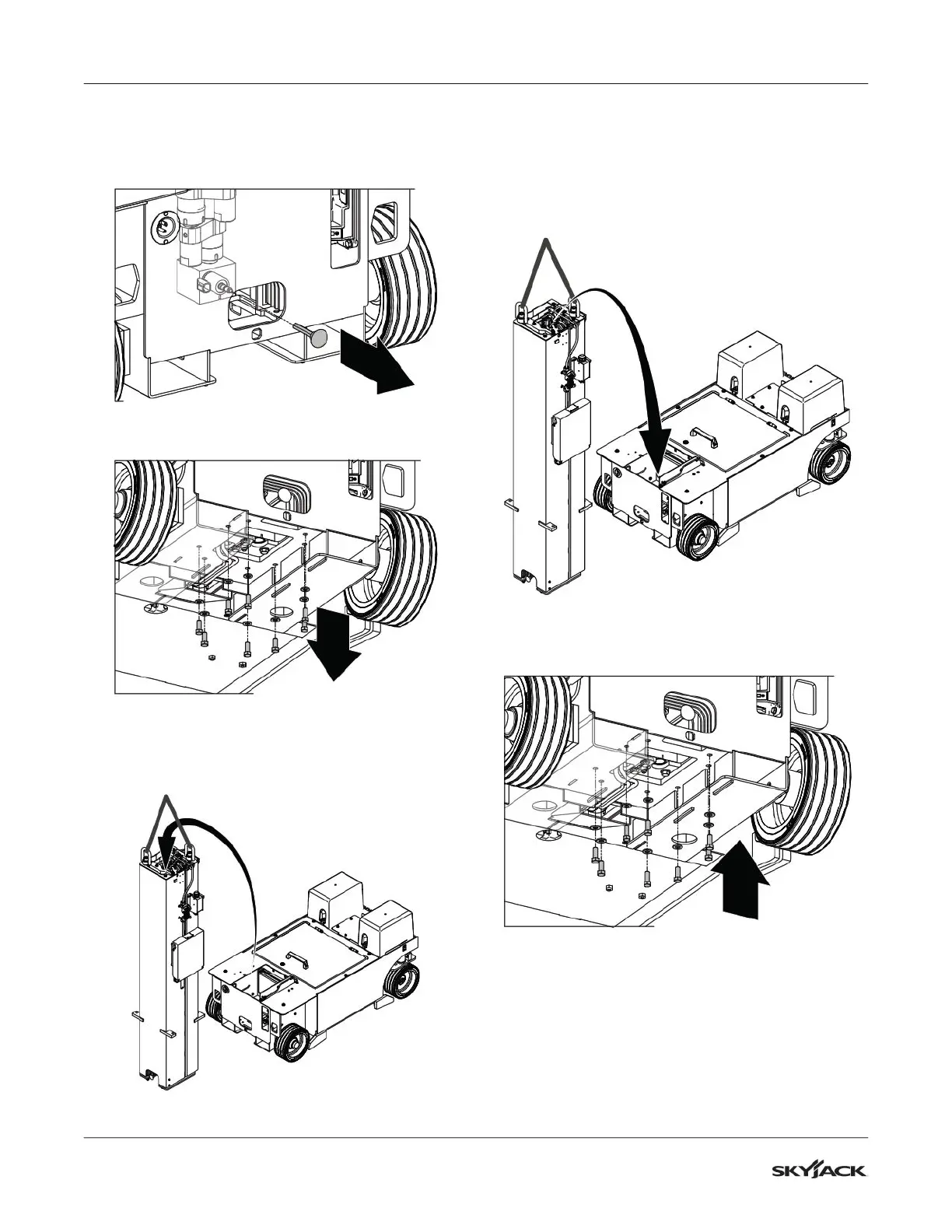 SKYJACK