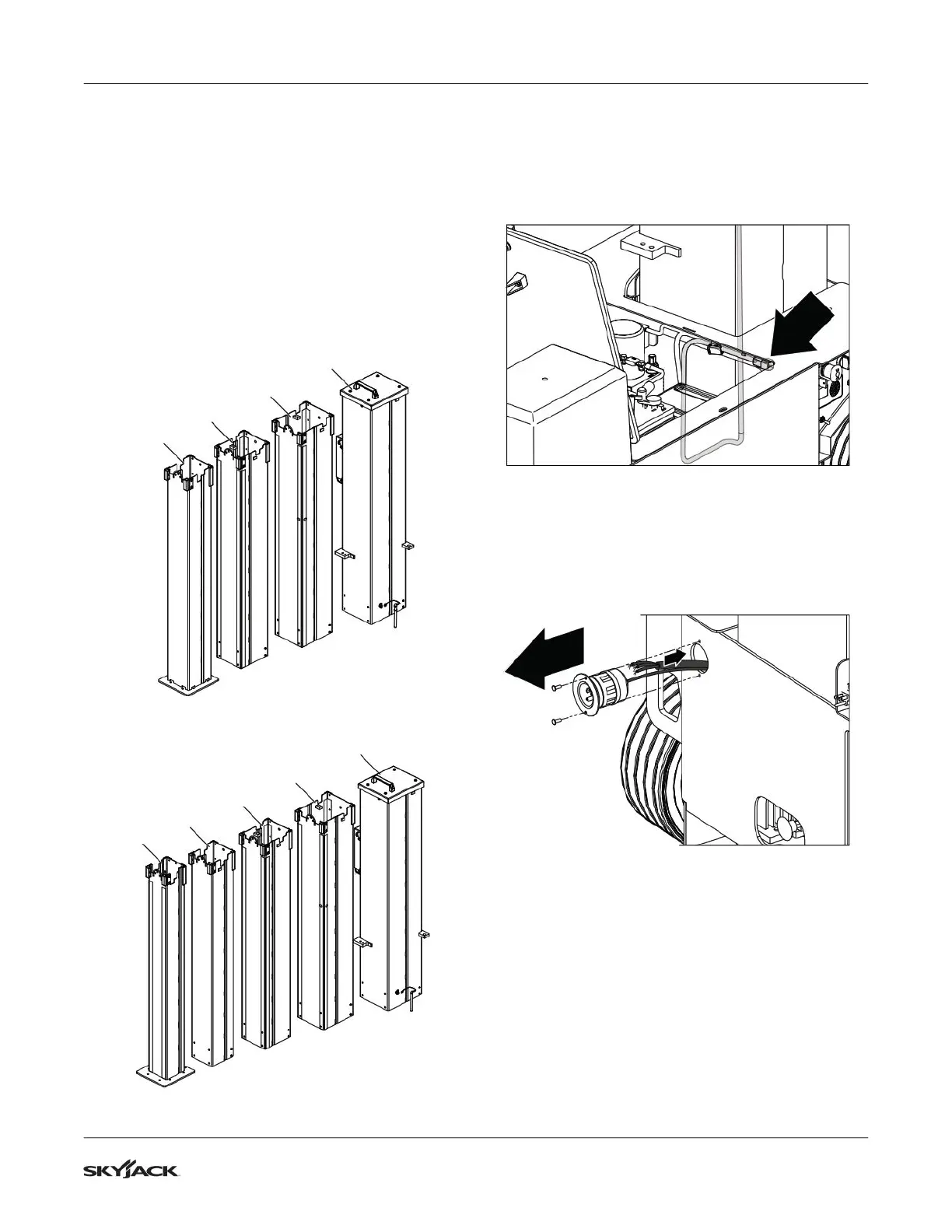 SKYJACK