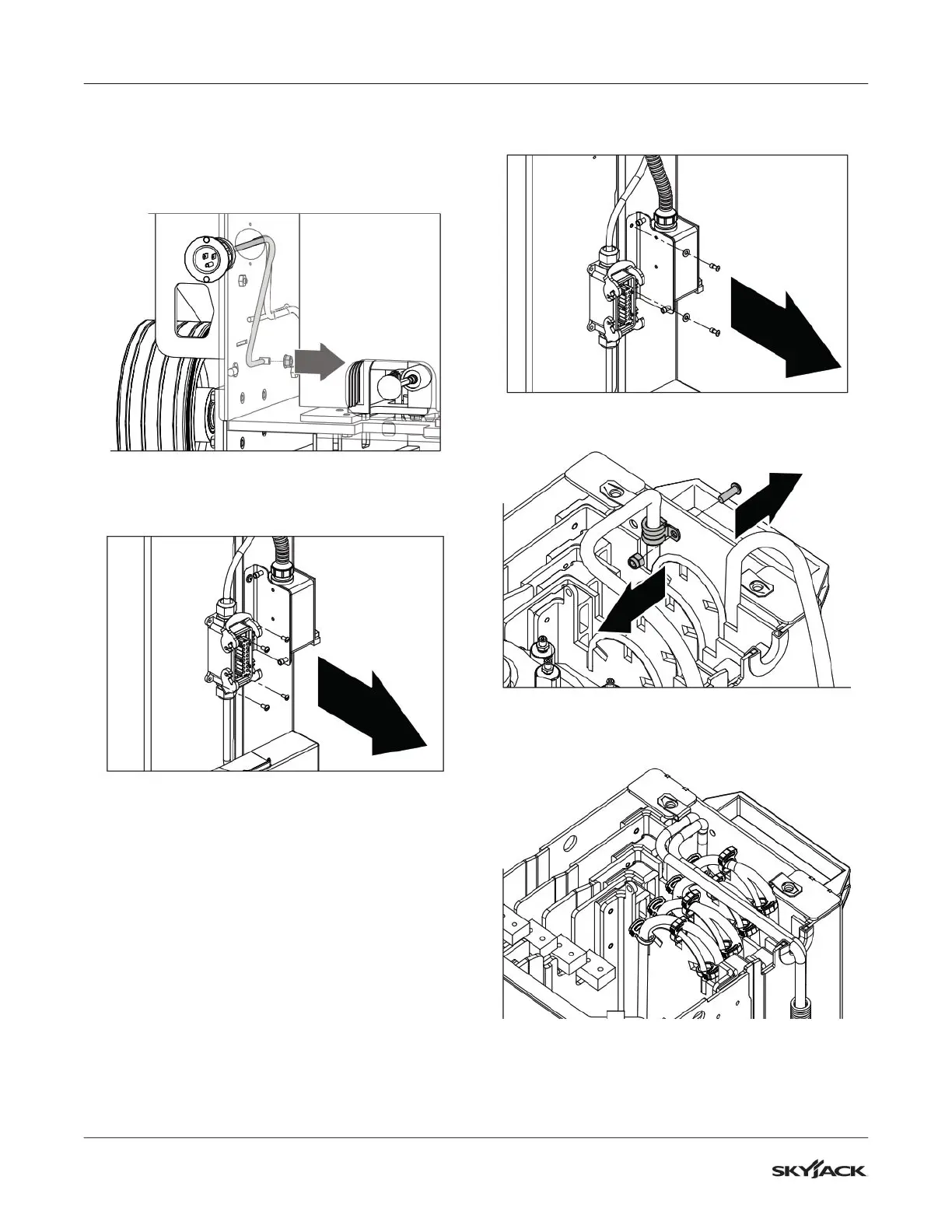 SKYJACK