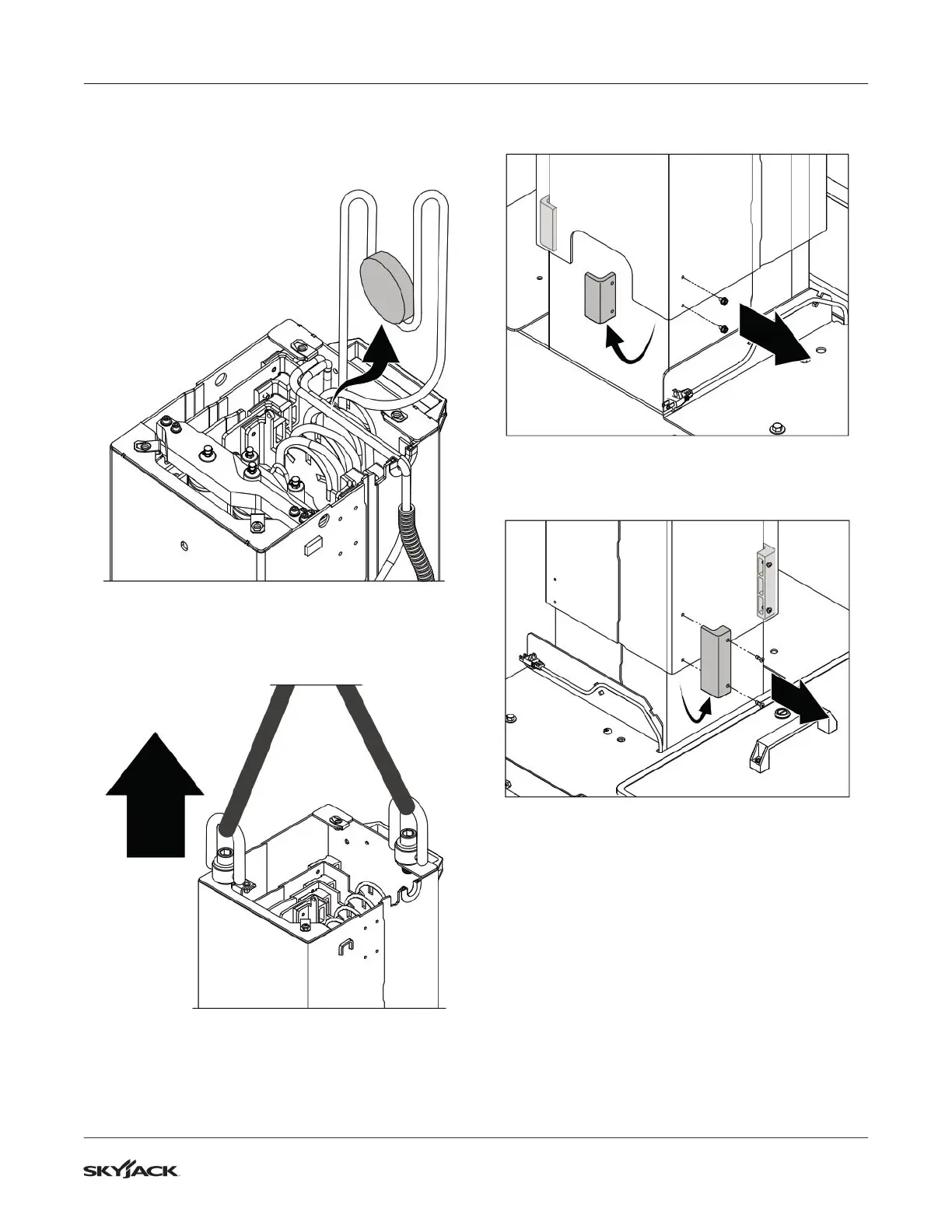 SKYJACK