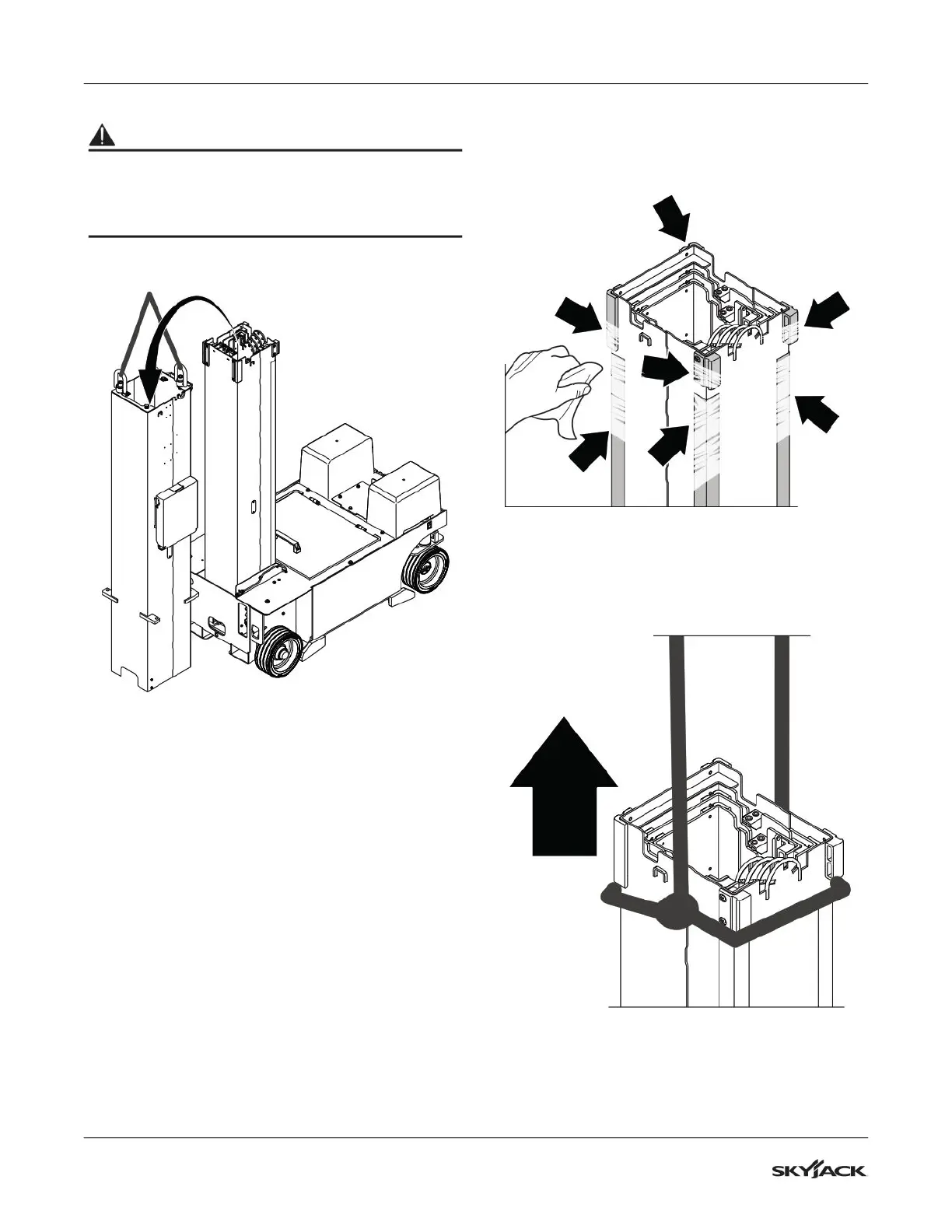 SKYJACK