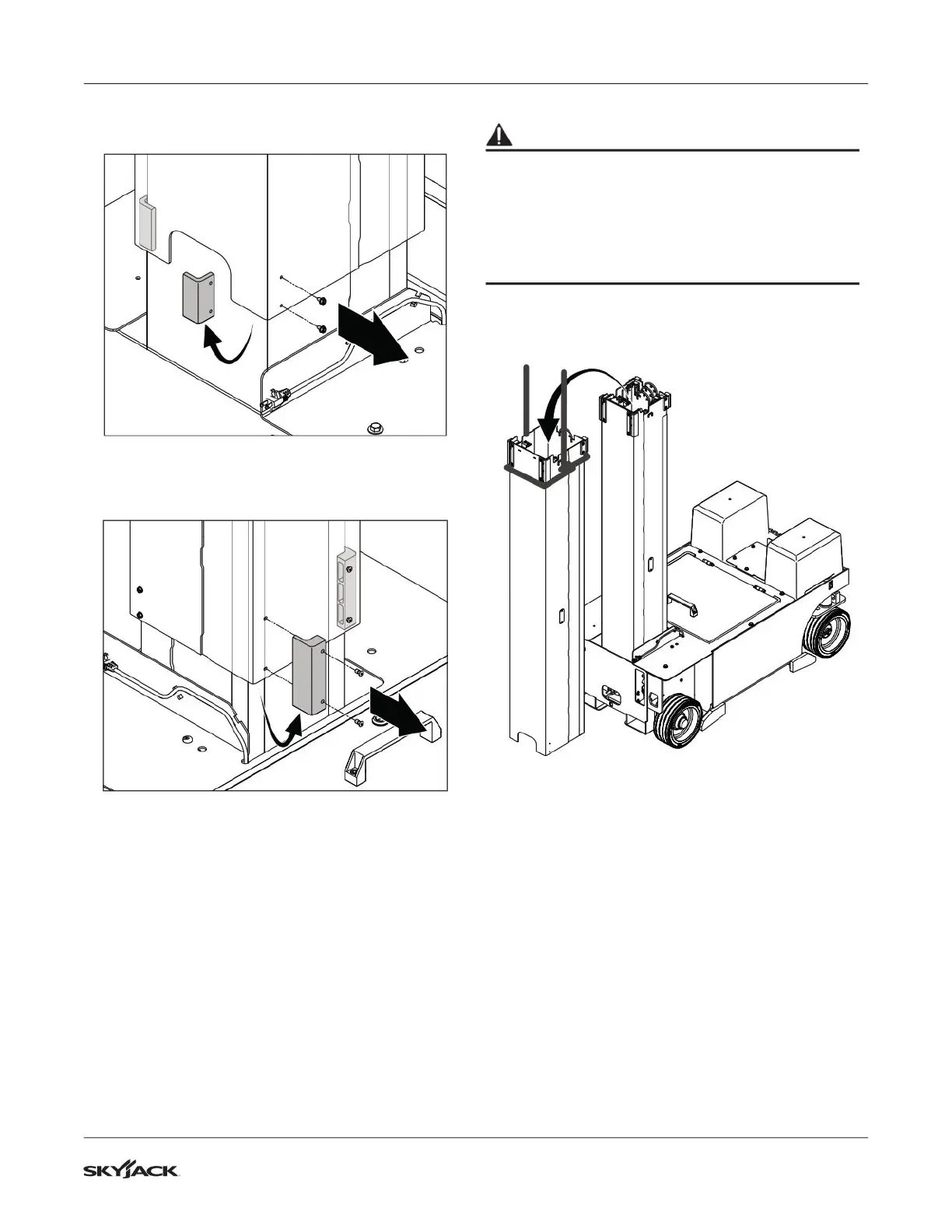 SKYJACK