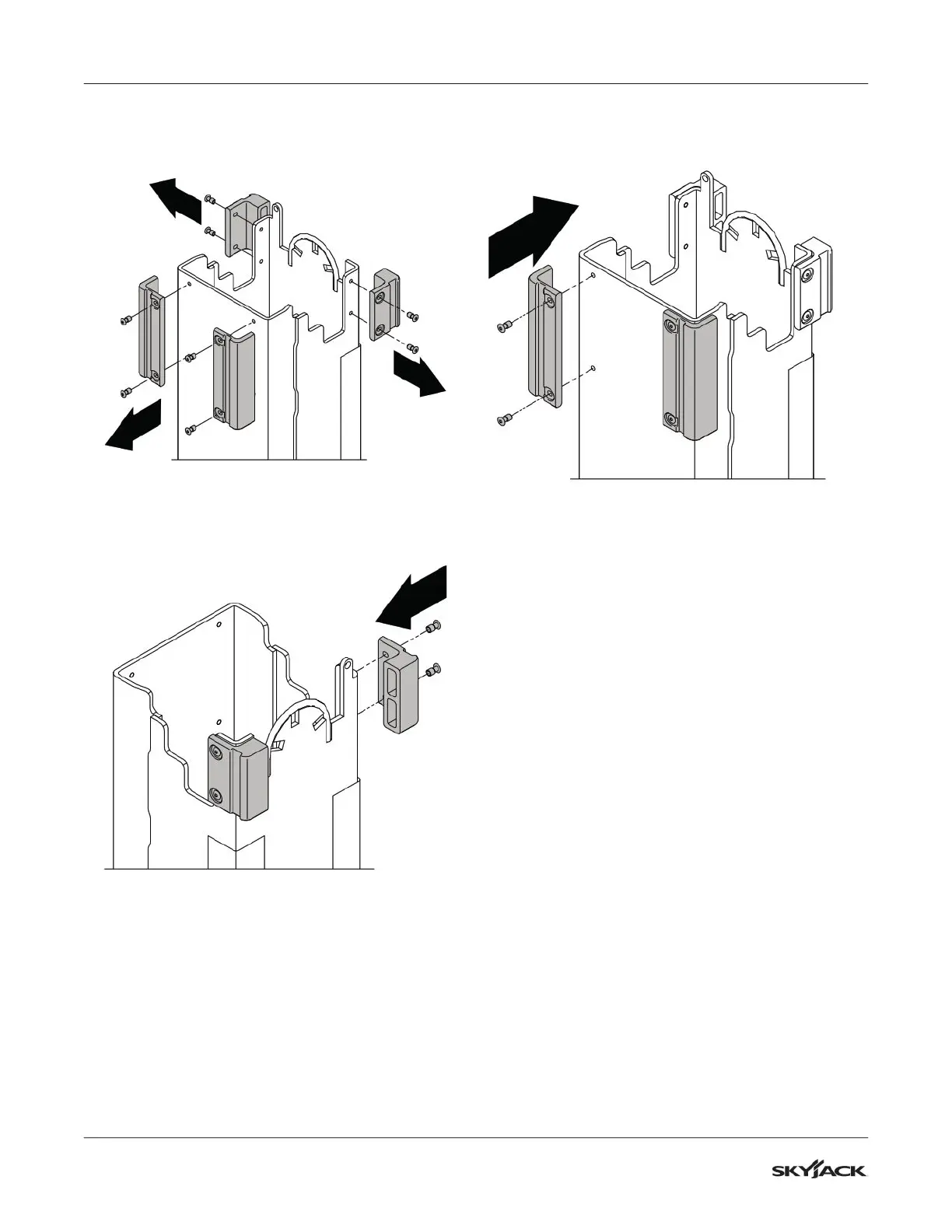 SKYJACK