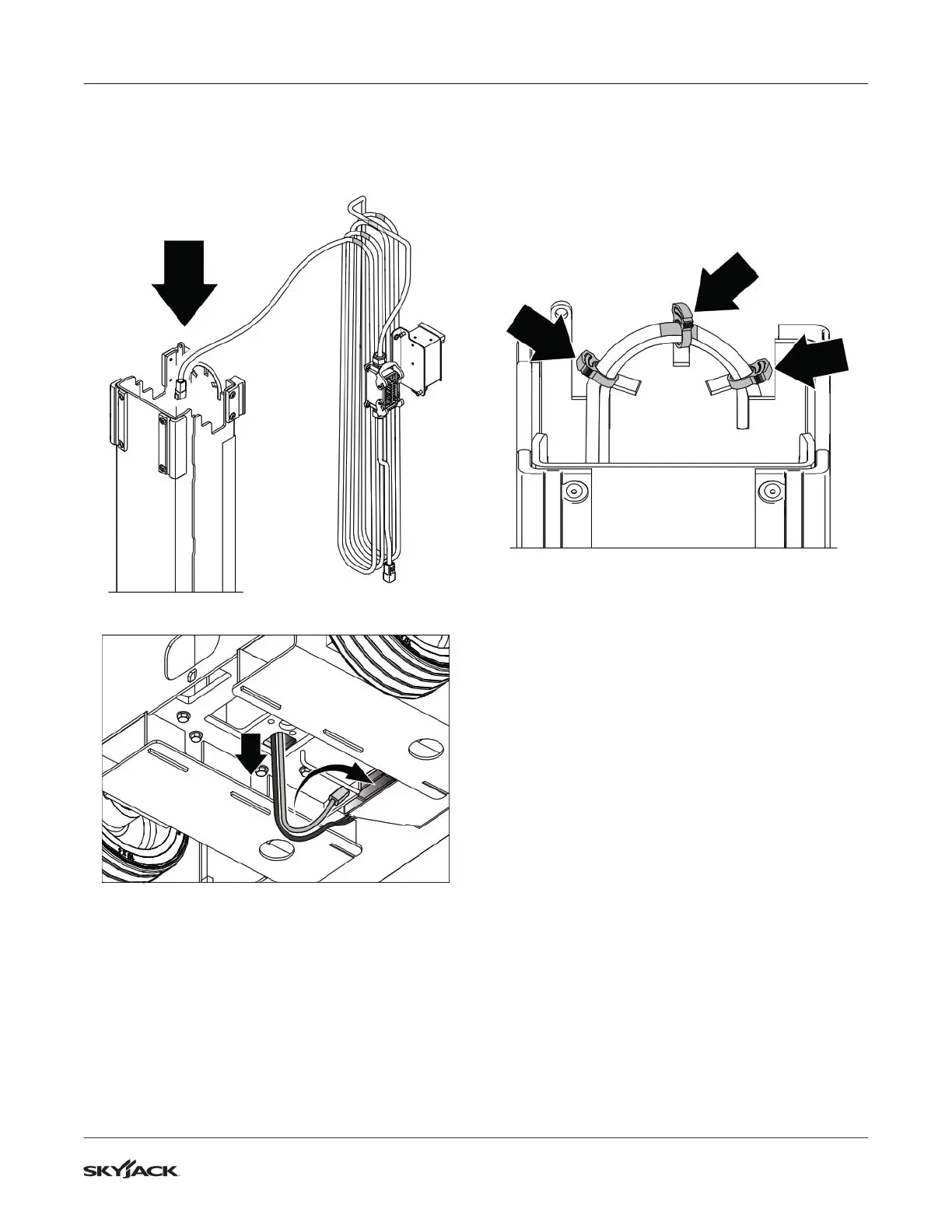 SKYJACK