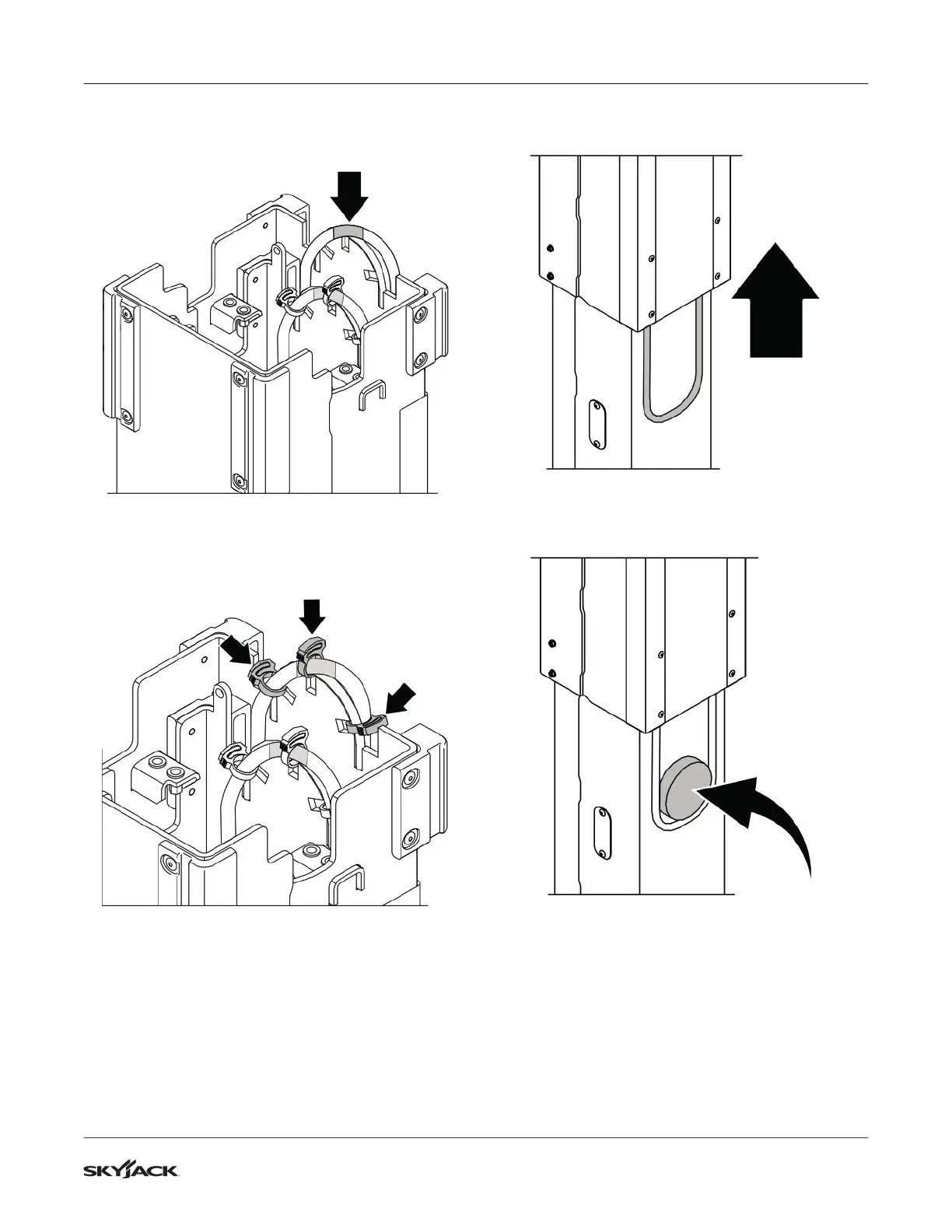 SKYJACK