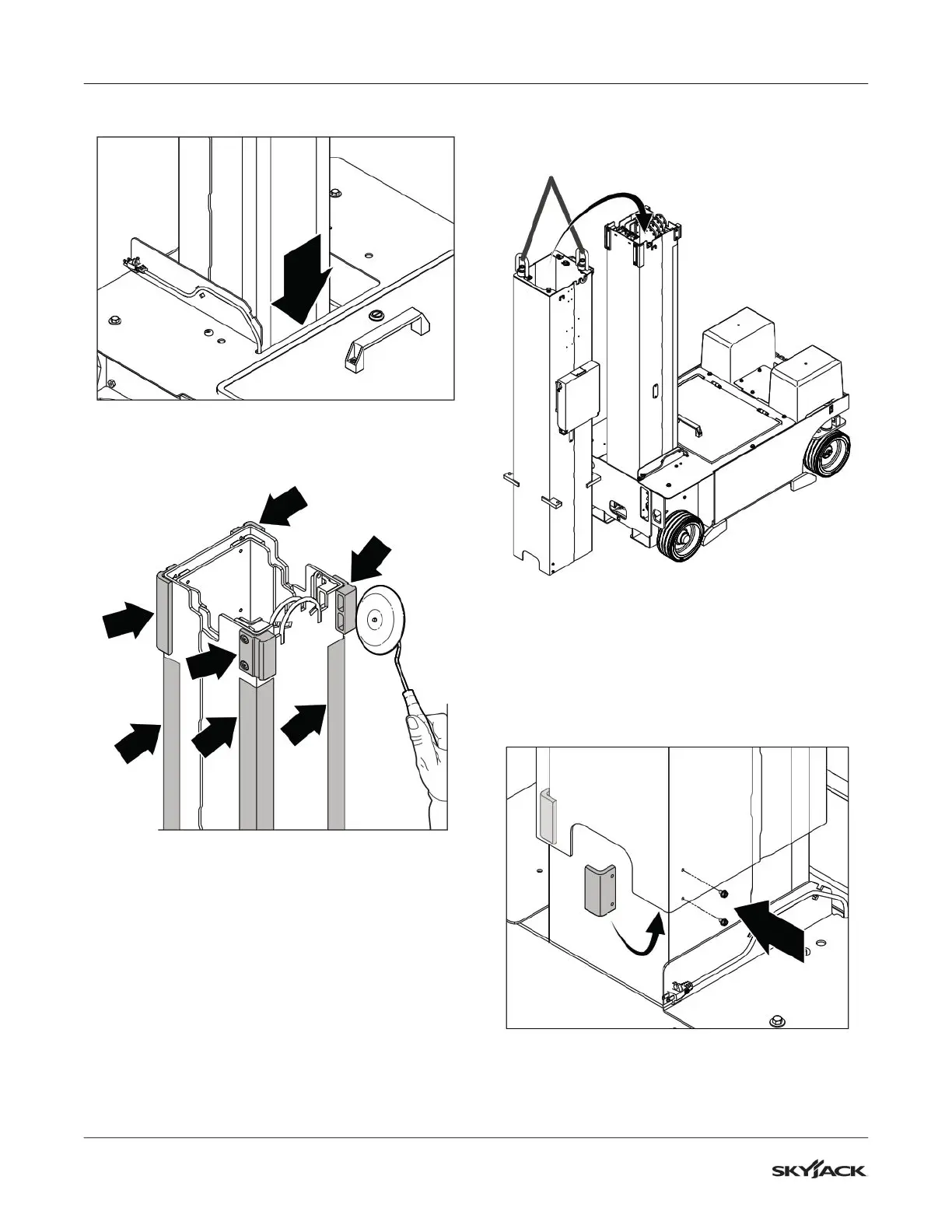 SKYJACK