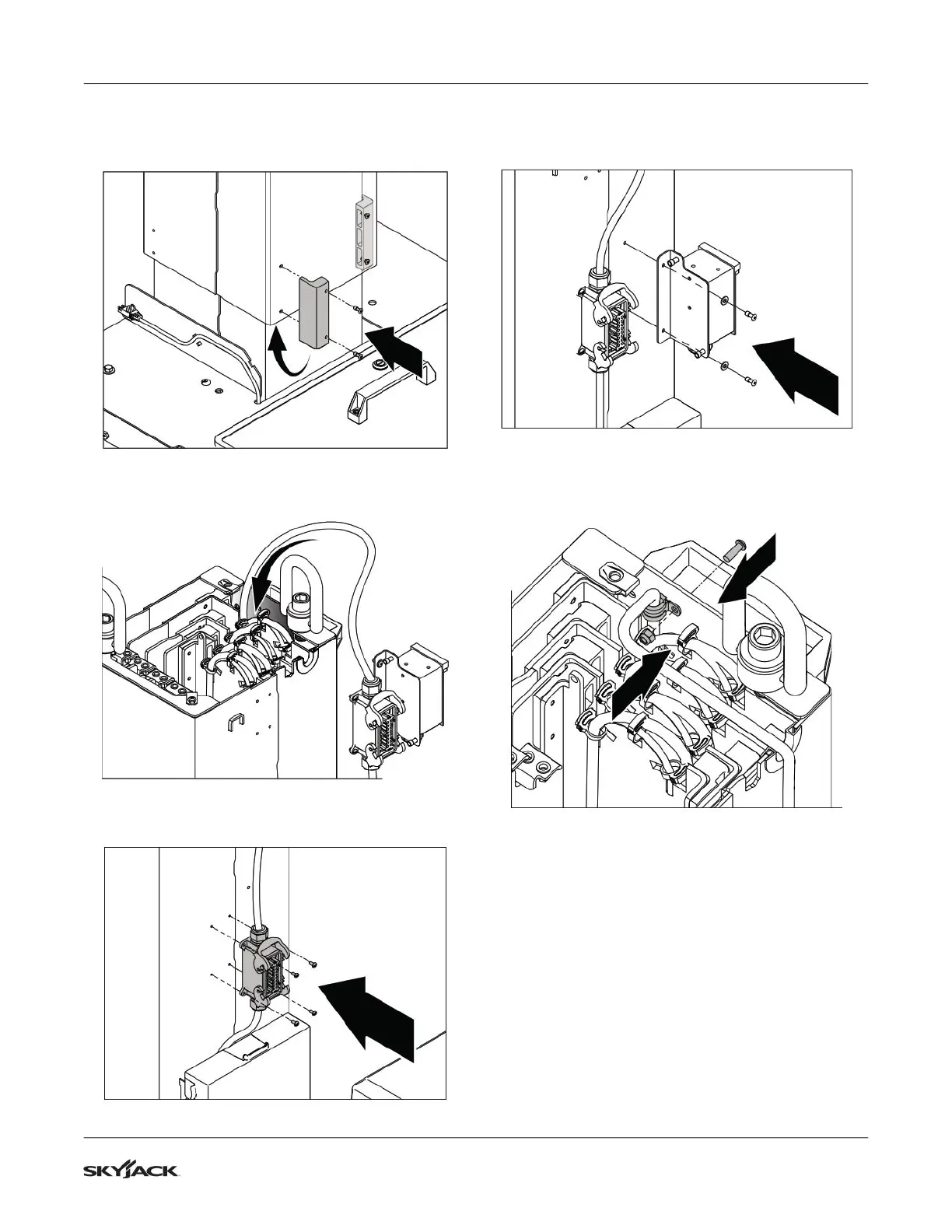 SKYJACK