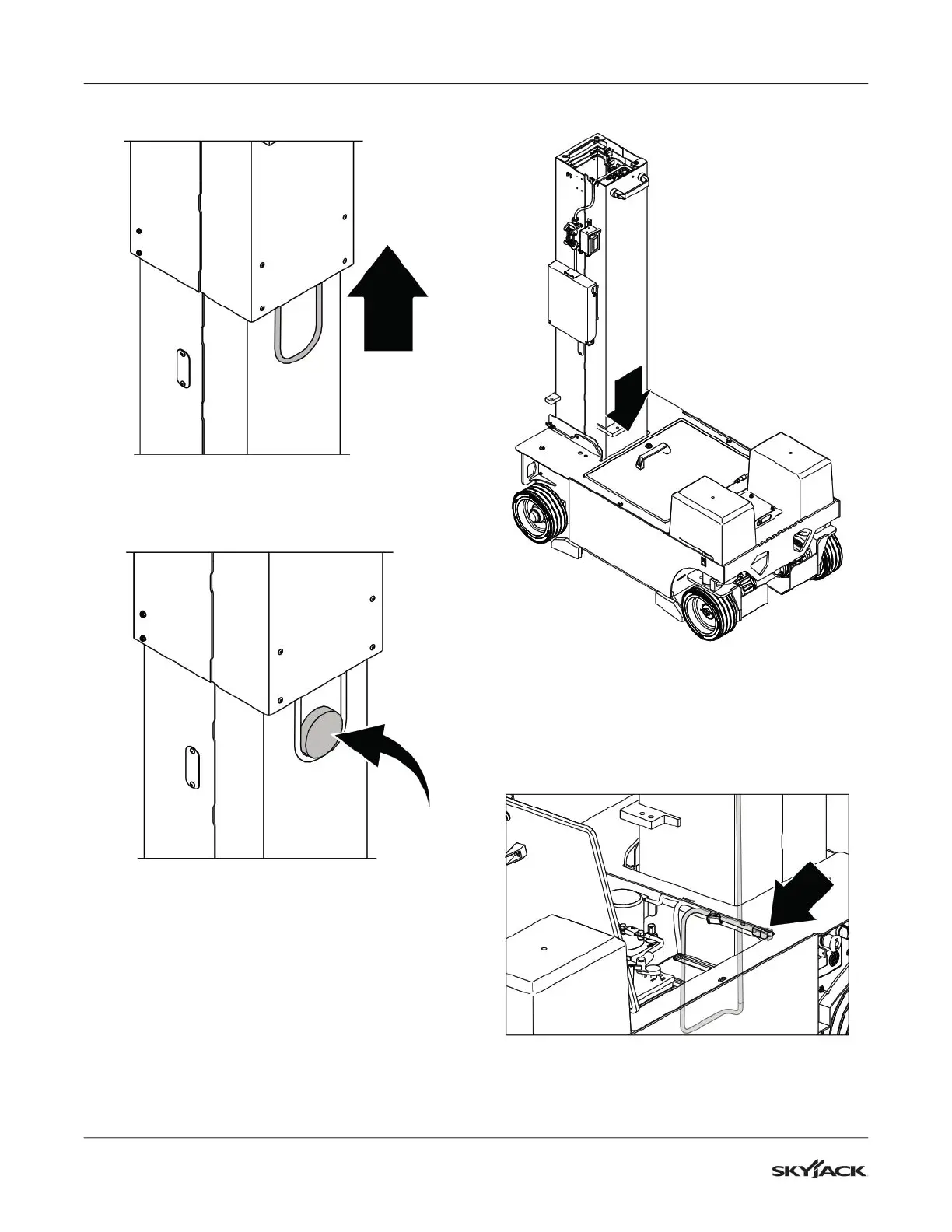 SKYJACK