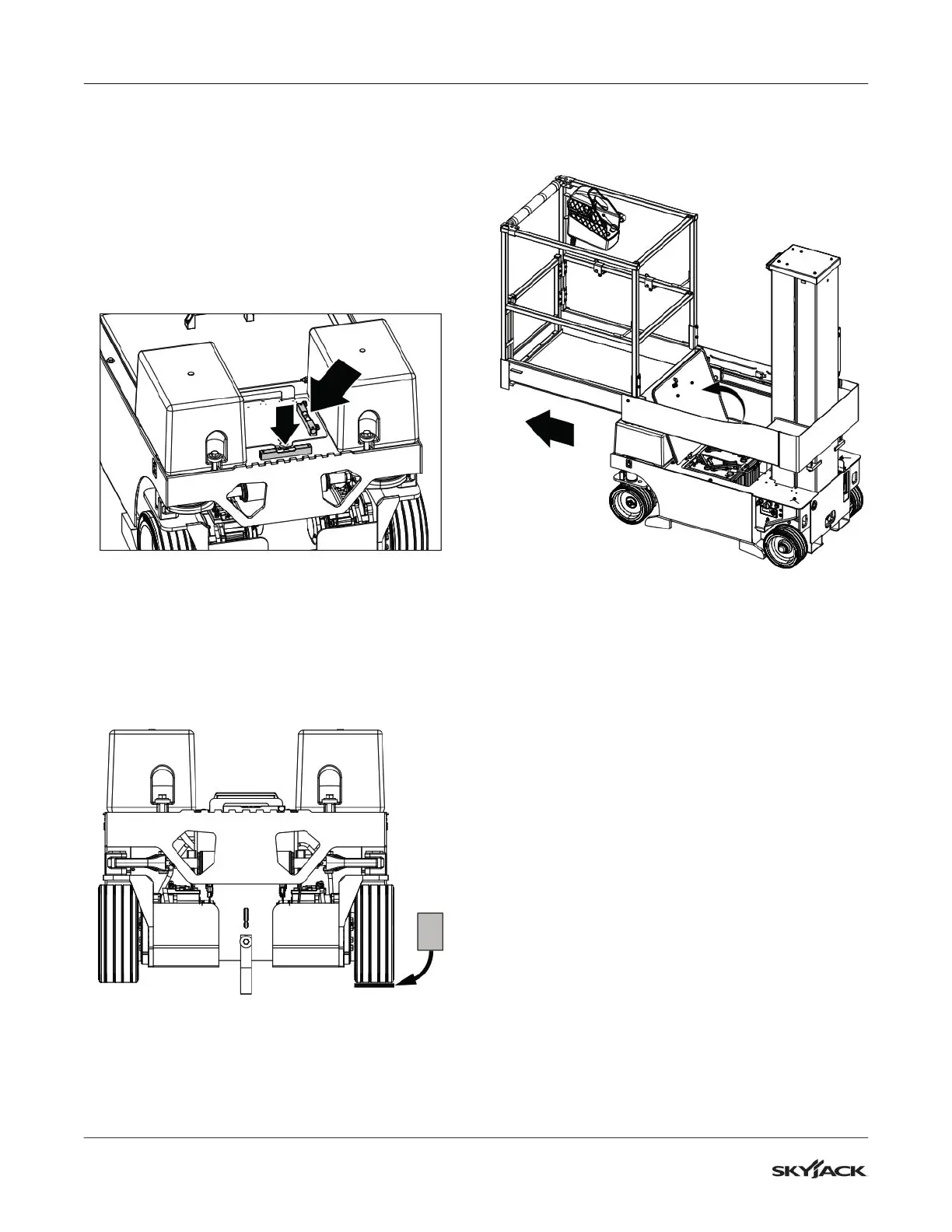 SKYJACK