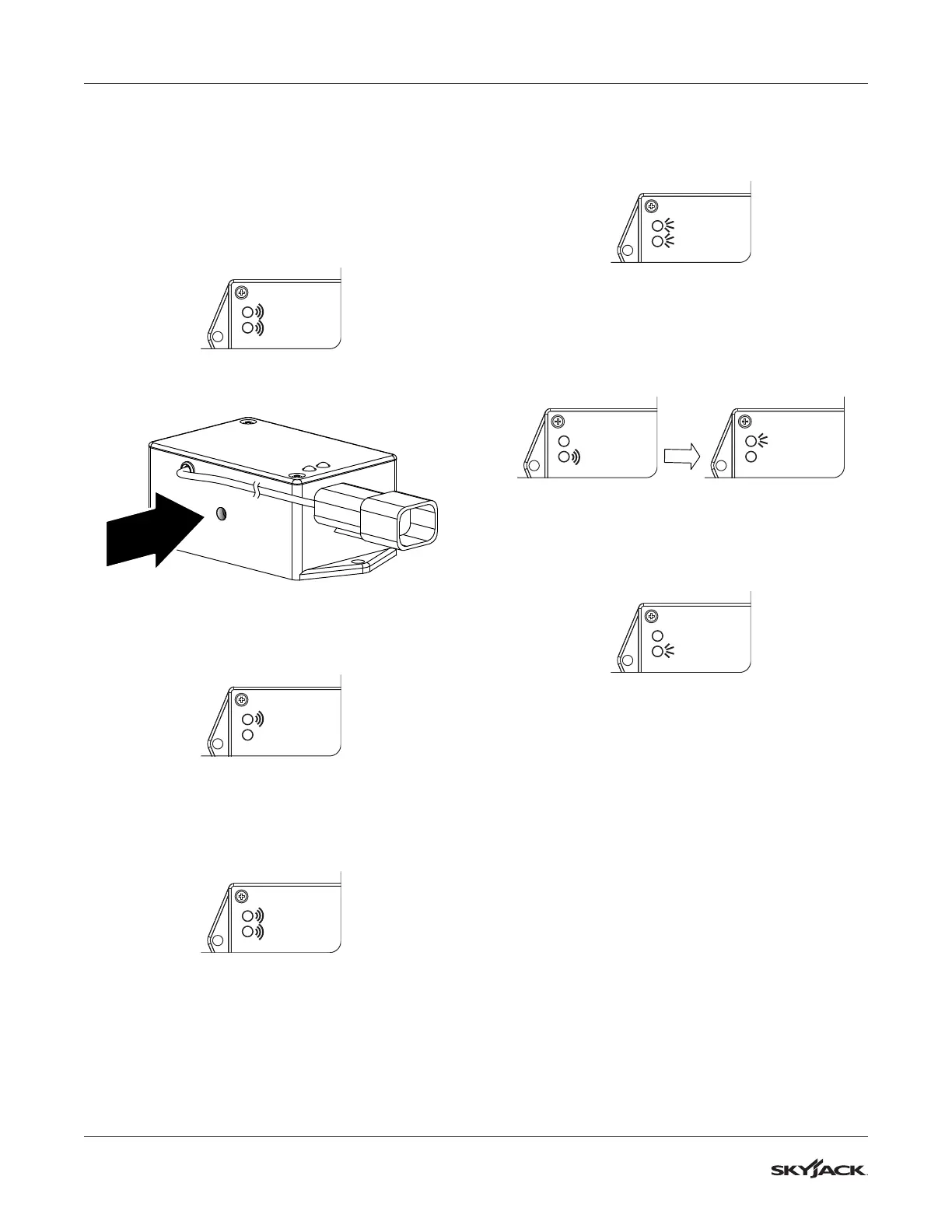 SKYJACK