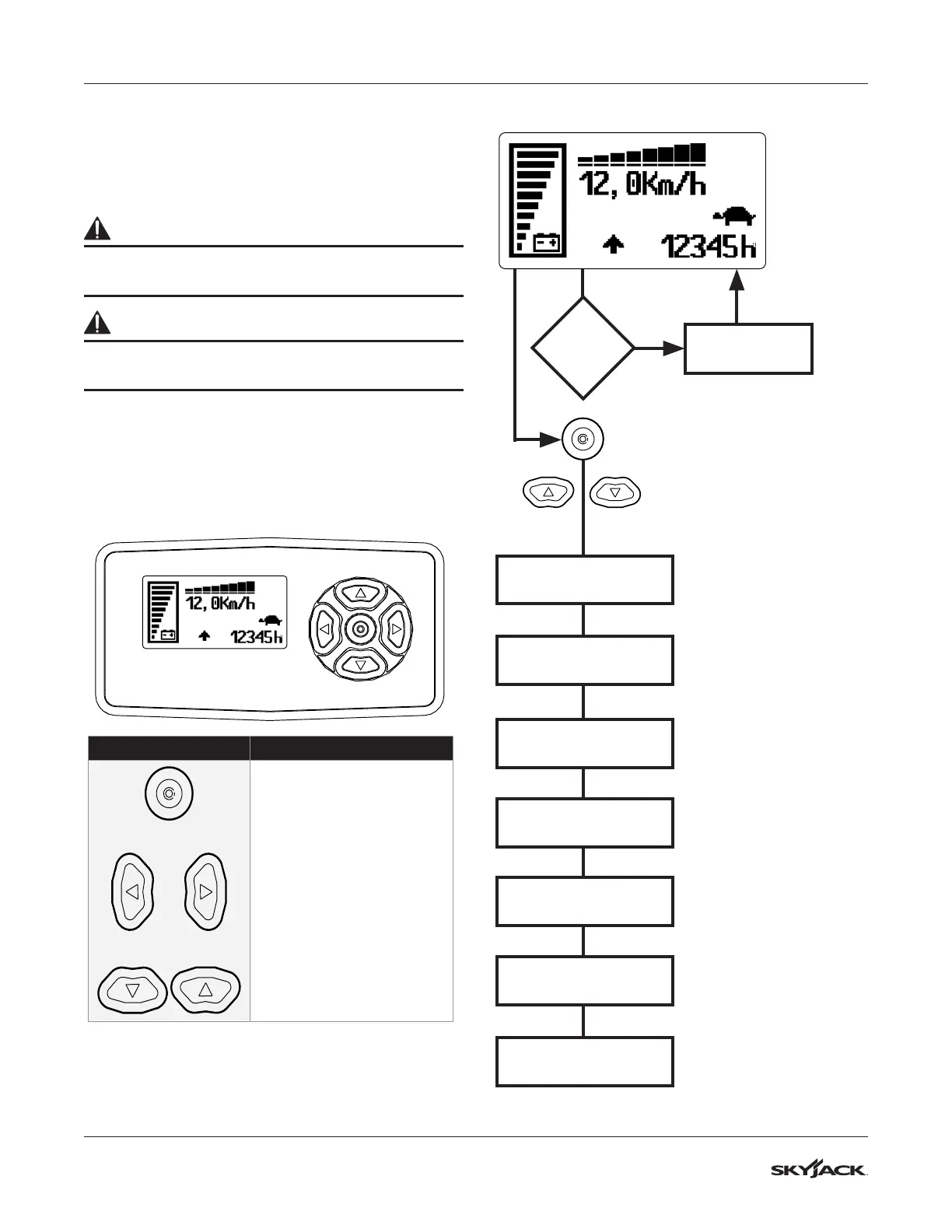 12,0Km/h

12345h

12,0Km/h

12345h

SKYJACK