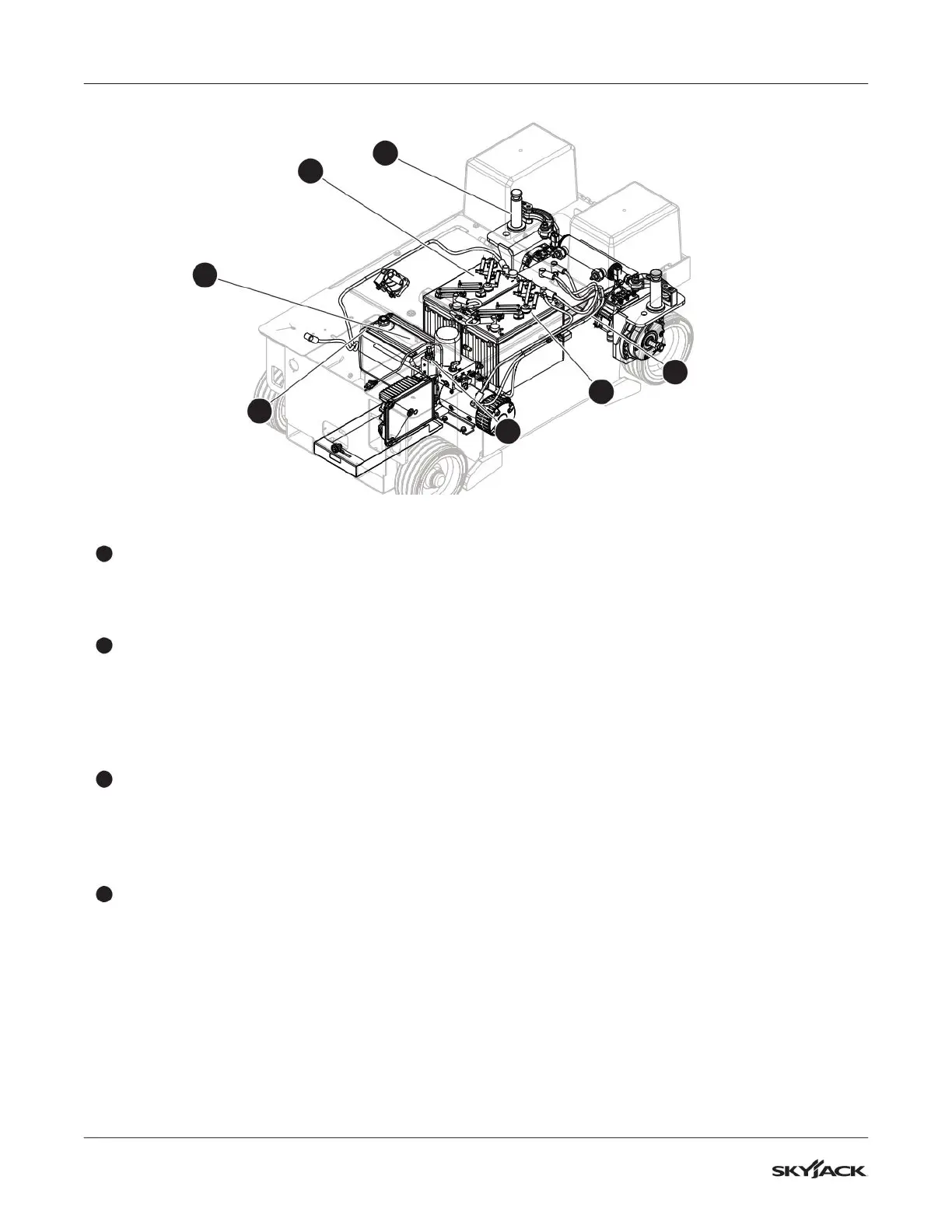 SKYJACK