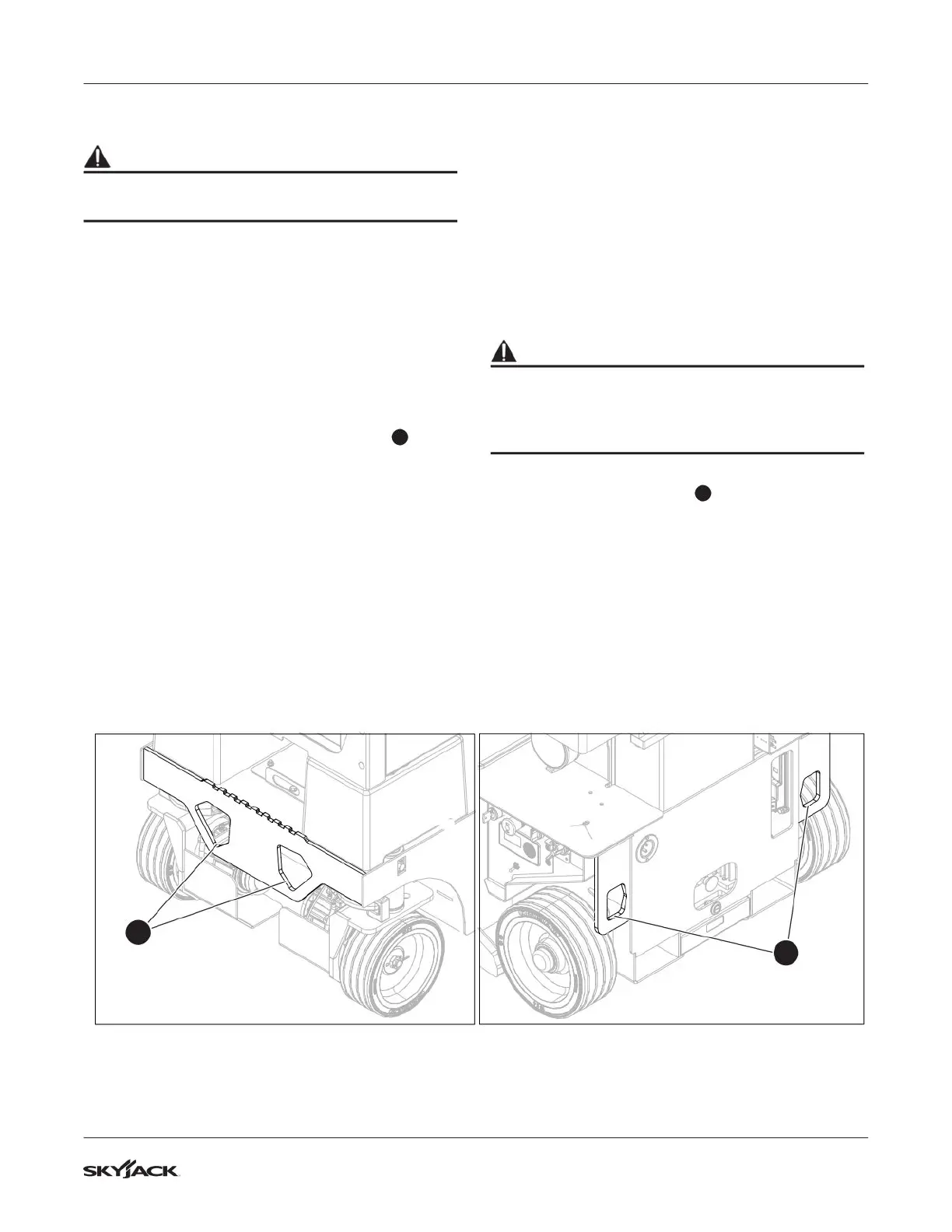 SKYJACK