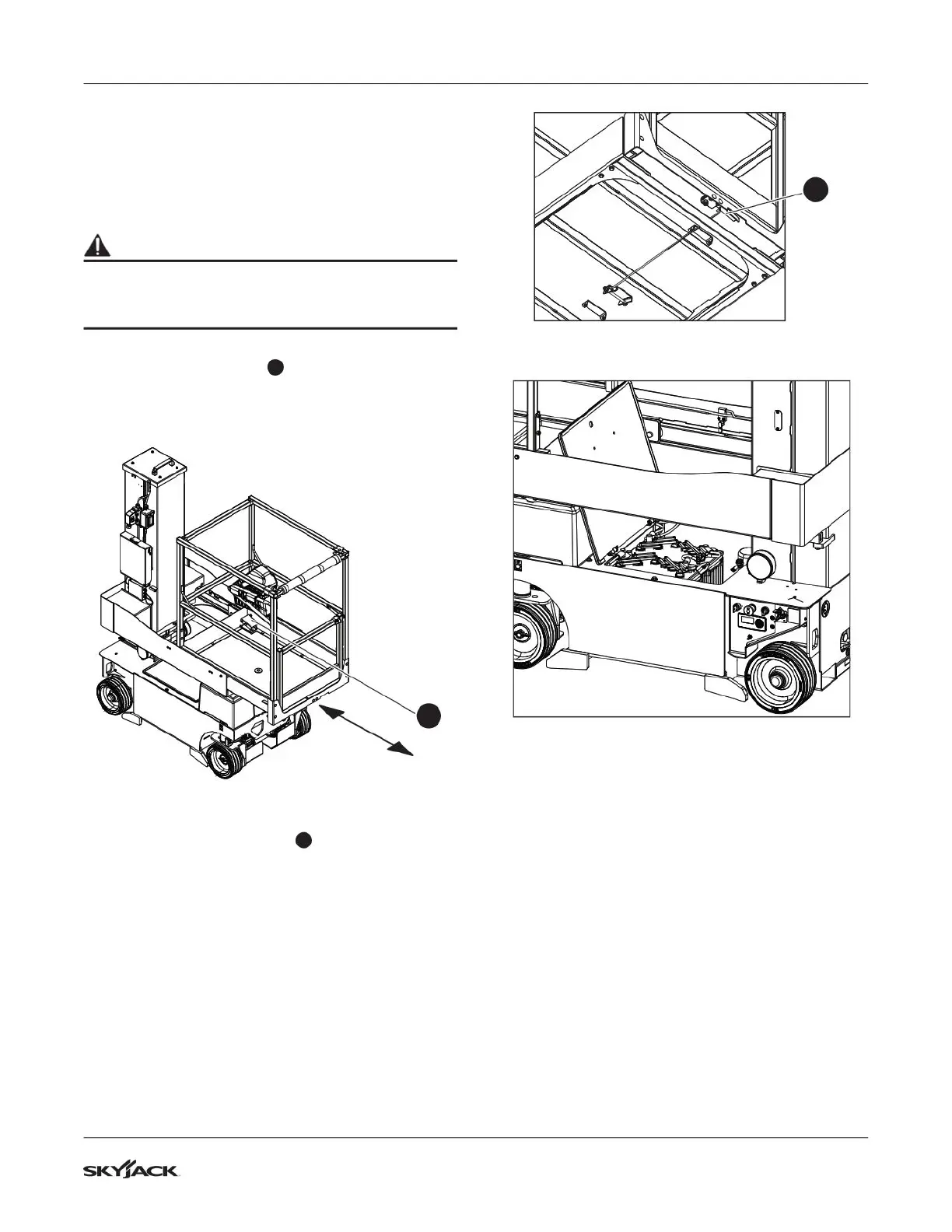 SKYJACK