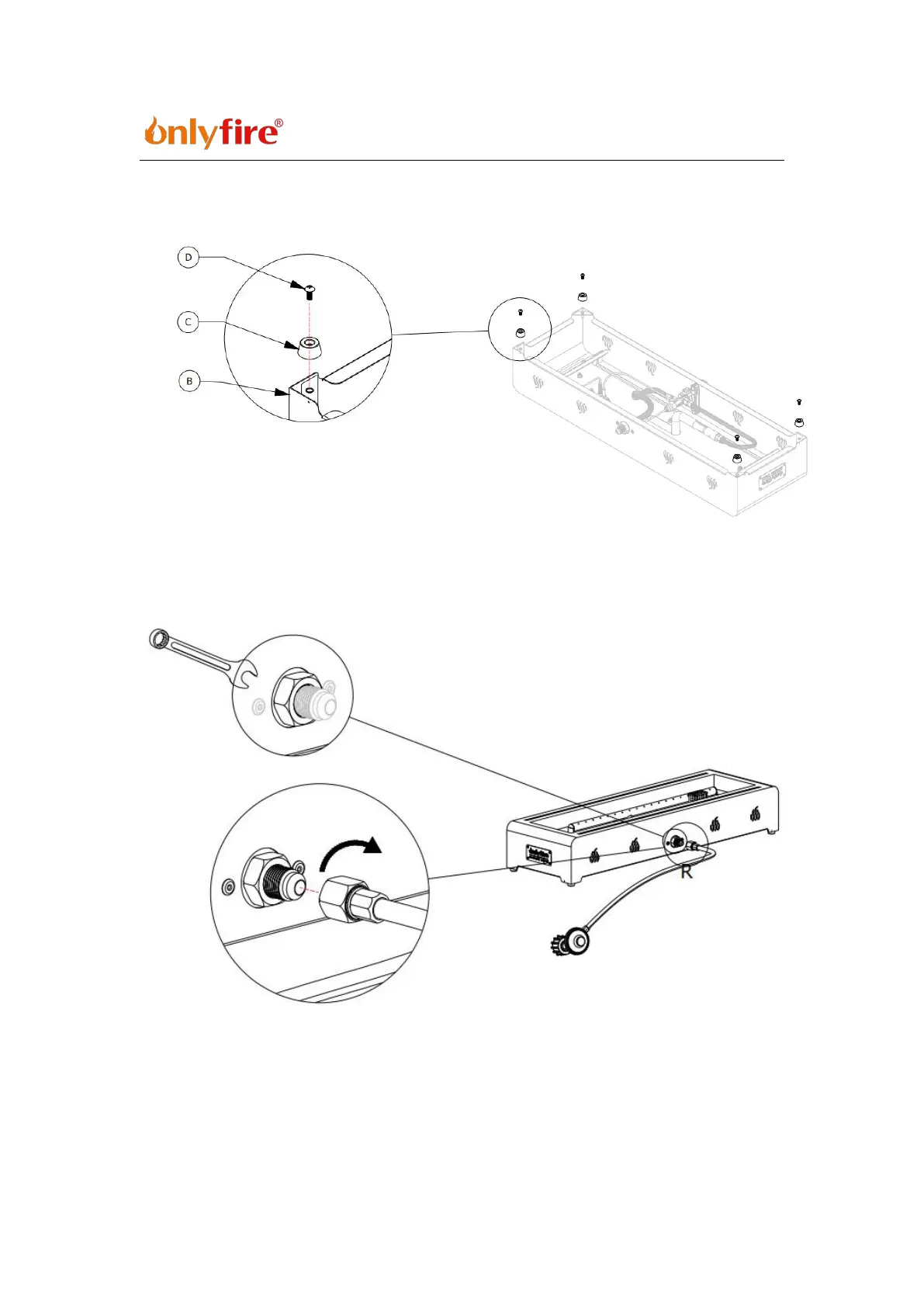 onlyfire®

D

C

B

R