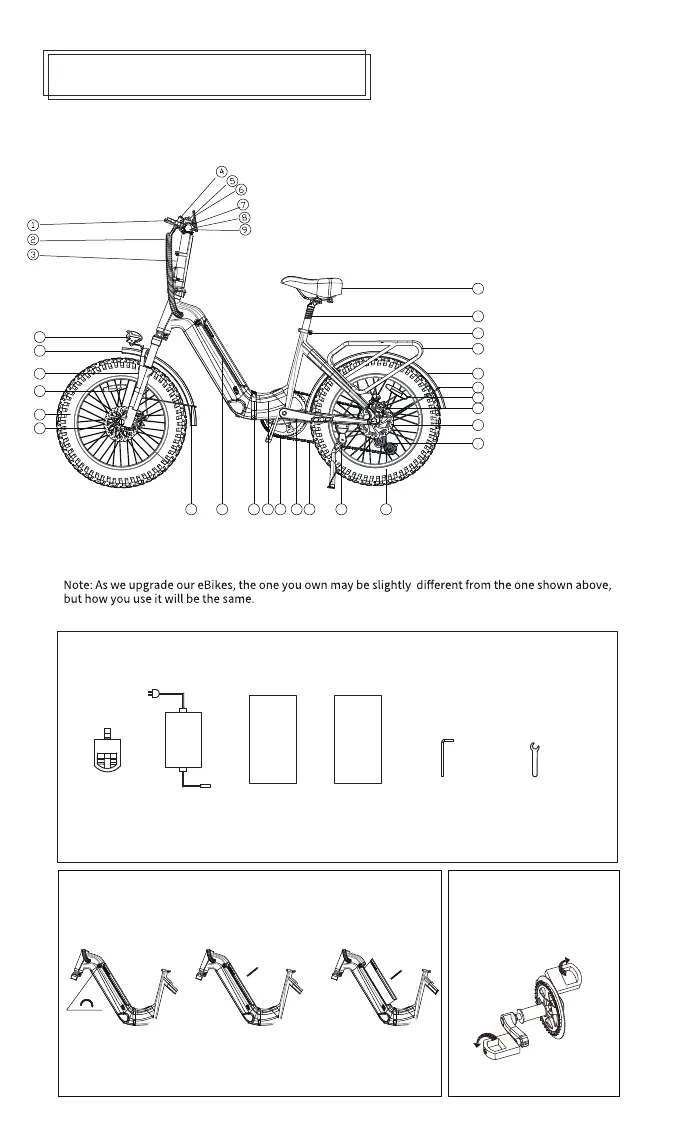 4
5
6
7
8
9
1
2
3

Note: As we upgrade our eBikes, the one you own may be slightly different from the one shown above, but how you use it will be the same.