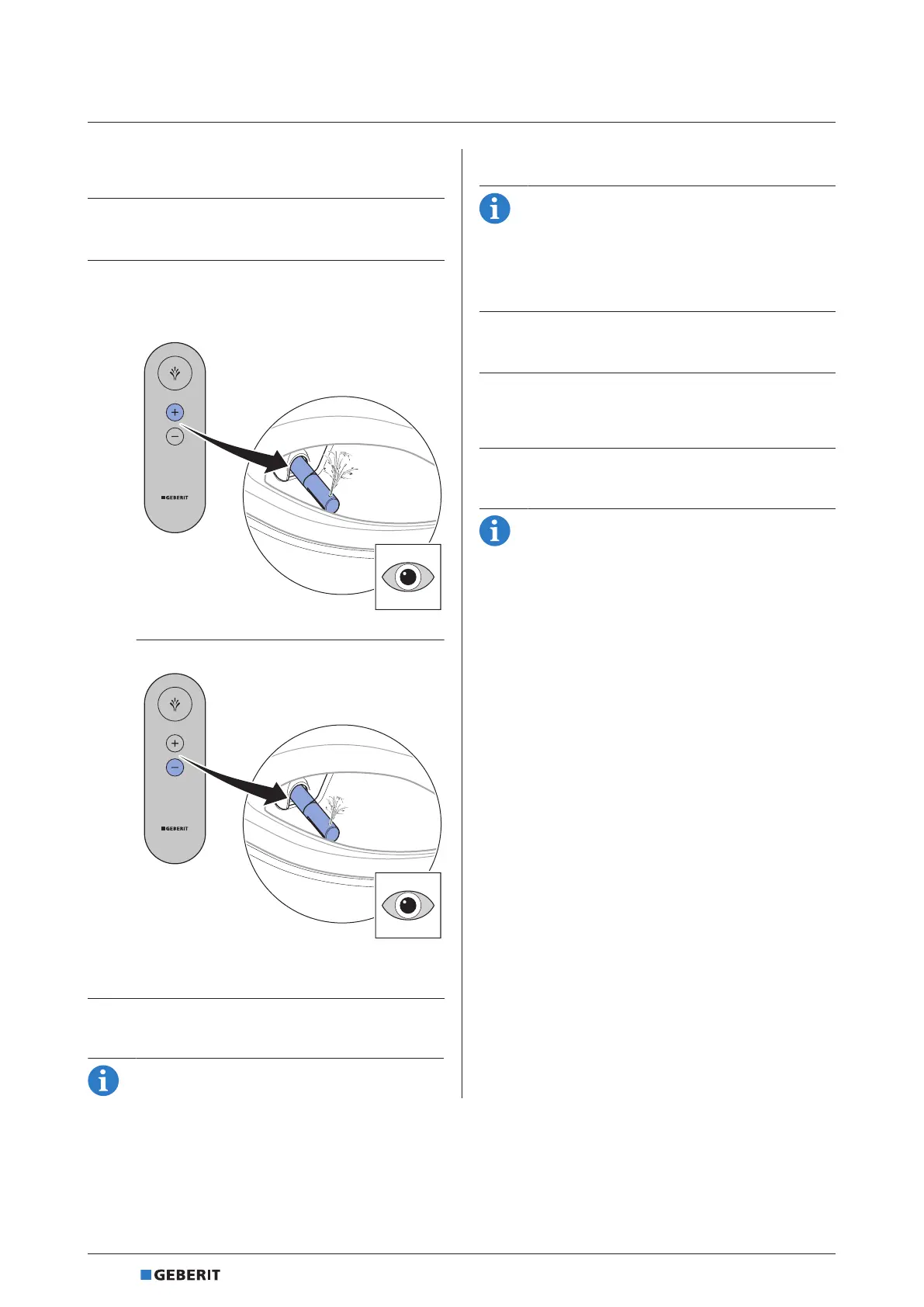 GEBERIT

GEBERIT

GEBERIT