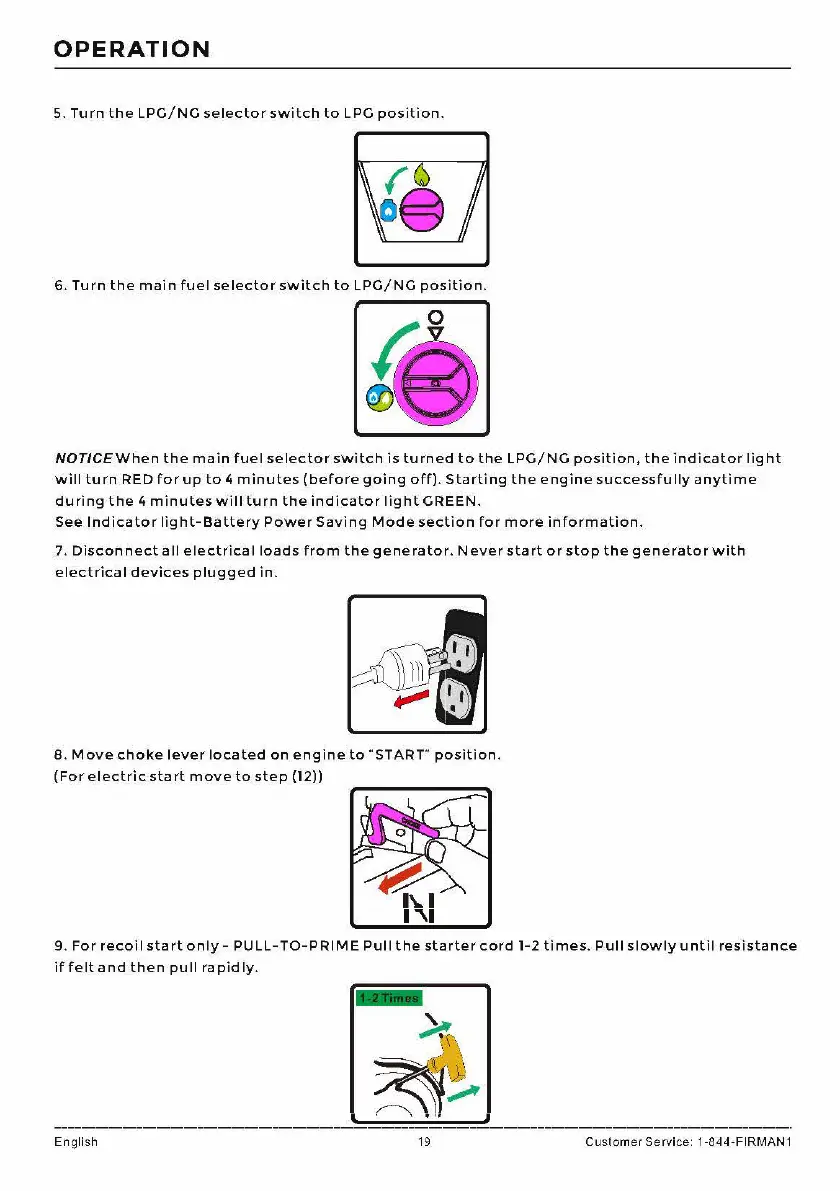 OPERATION

5. Turn the LPG/NG selector switch to LPG position.

6. Turn the main fuel selector switch to LPG/NG position.

NOTICE When the main fuel selector switch is turned to the LPG/NG position, the indicator light will turn RED for up to 4 minutes (before going off). Starting the engine successfully anytime during the 4 minutes will turn the indicator light GREEN.
See Indicator light-Battery Power Saving Mode section for more information.

7. Disconnect all electrical loads from the generator. Never start or stop the generator with electrical devices plugged in.

8. Move choke lever located on engine to "START" position.
(For electric start move to step (12))

9. For recoil start only - PULL-TO-PRIME Pull the starter cord 1-2 times. Pull slowly until resistance if felt and then pull rapidly.

1-2 Times

English 19 Customer Service: 1-844-FIRMAN1