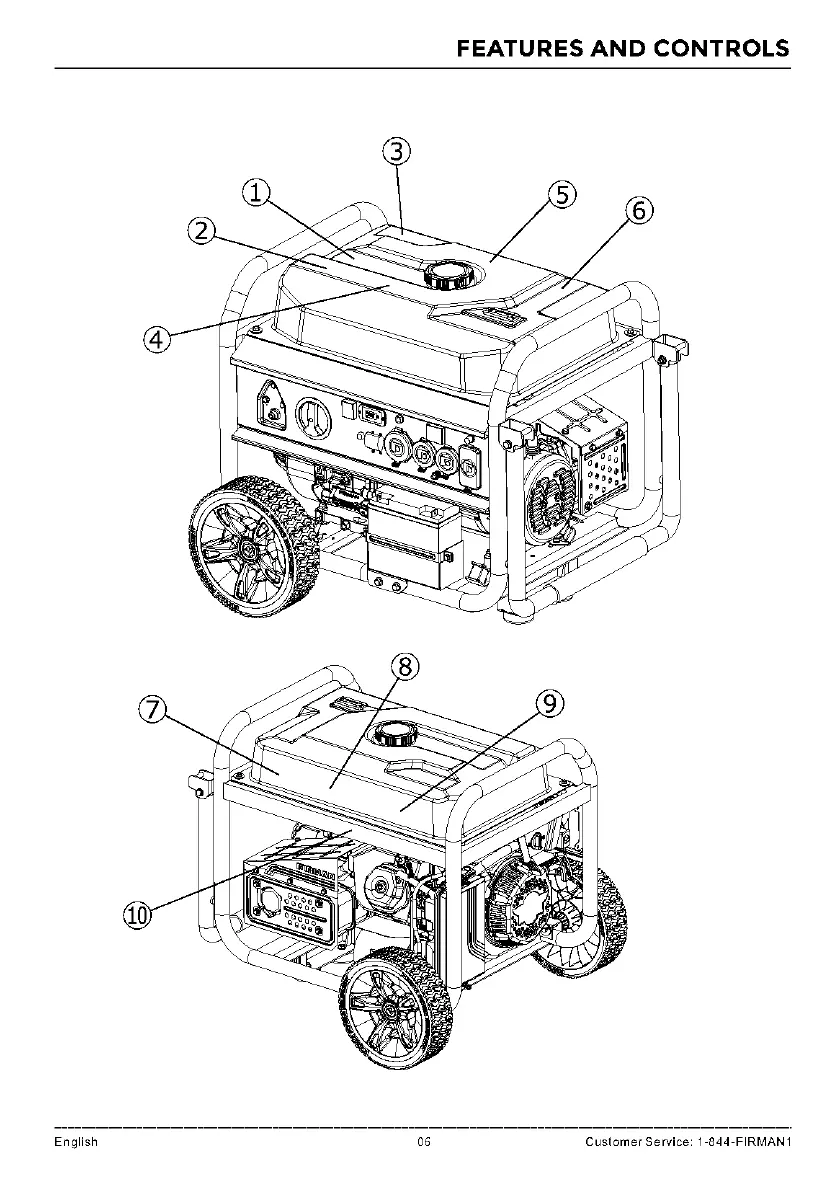 FEATURES AND CONTROLS

3
1
5
6
2
4

8
7
9
10

English
06
Customer Service: 1-844-FIRMAN1