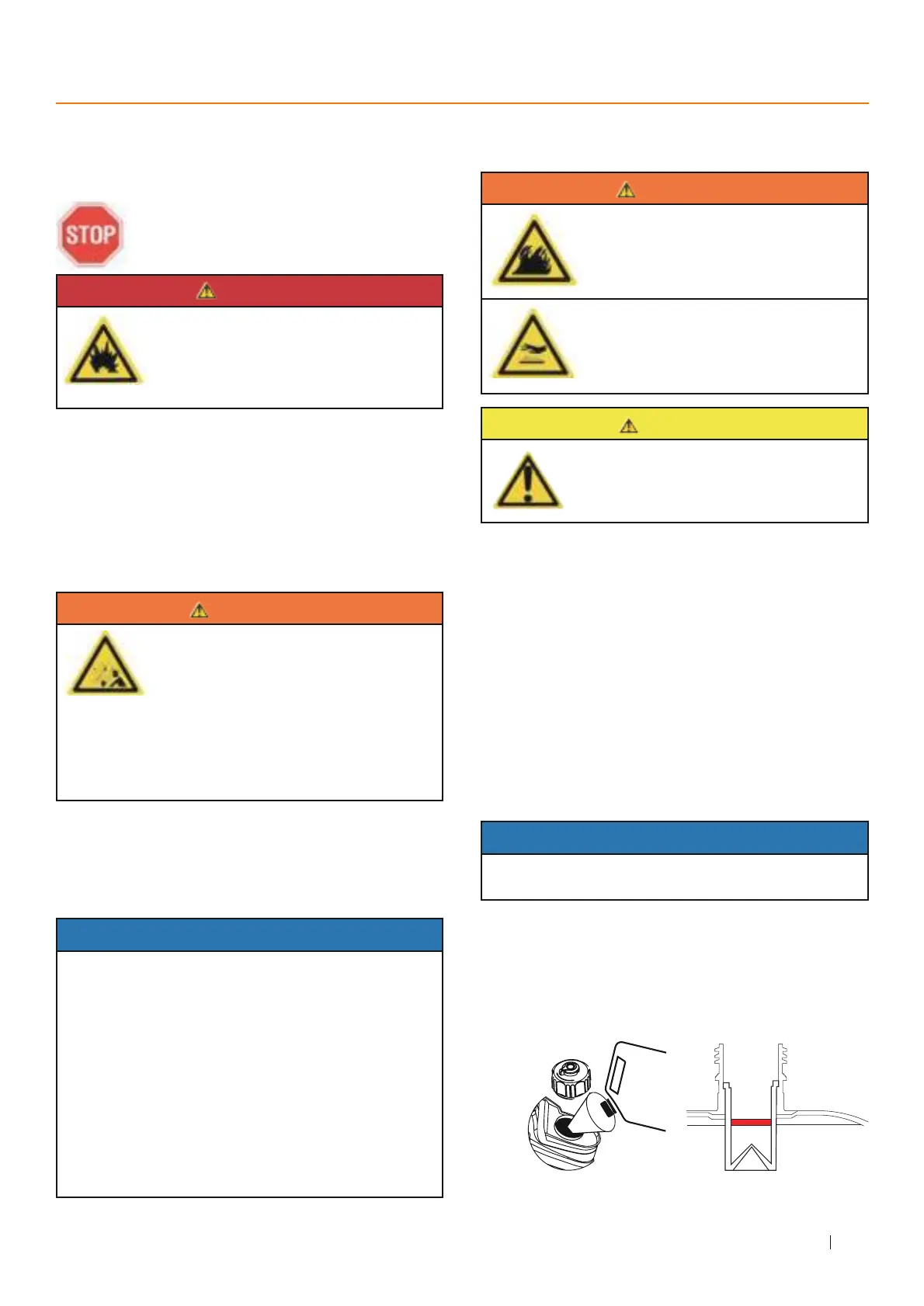 STOP