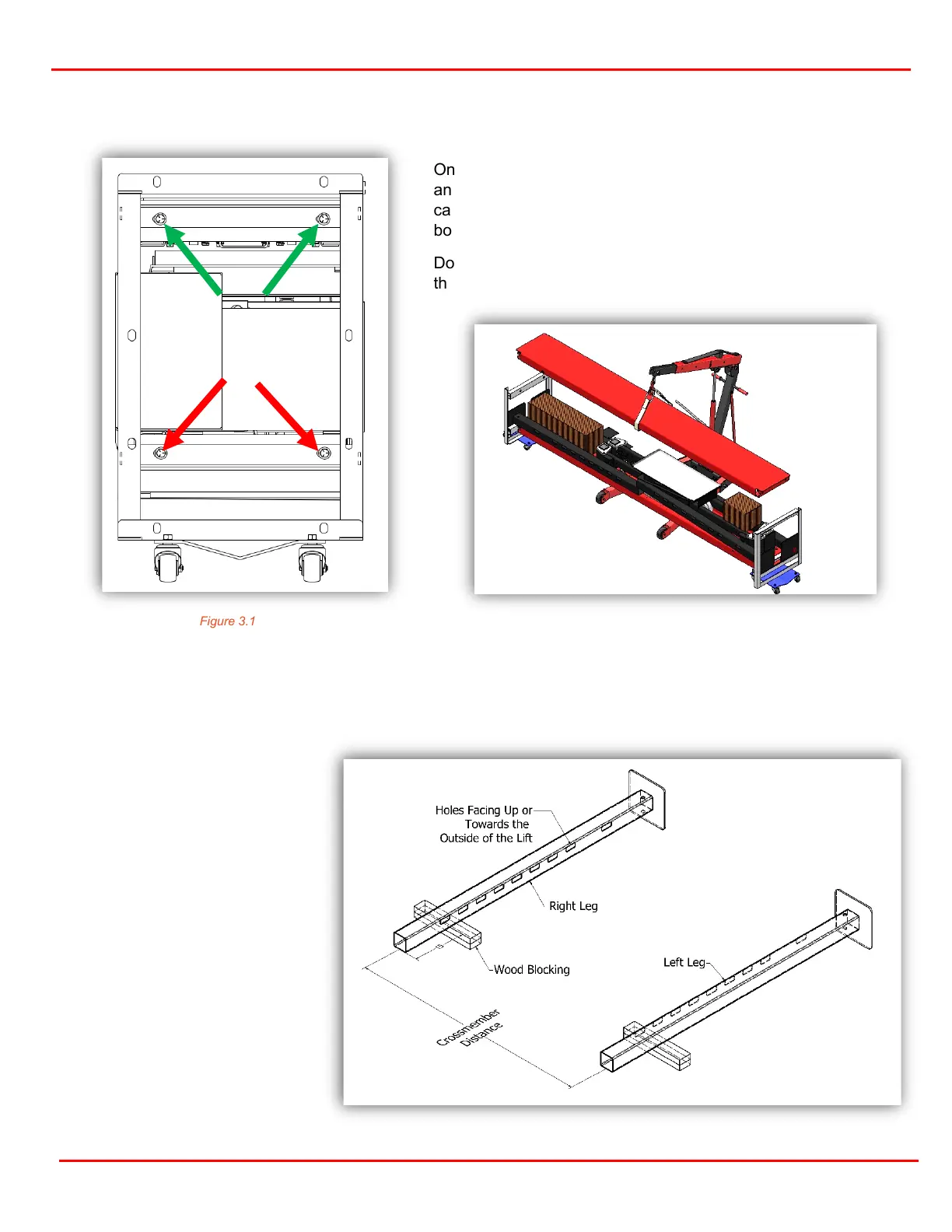 On
an
ca
bo

Do
th

Figure 3.1

Holes Facing Up or Towards the Outside of the Lift

Right Leg

Wood Blocking

Left Leg

Crossmember Distance