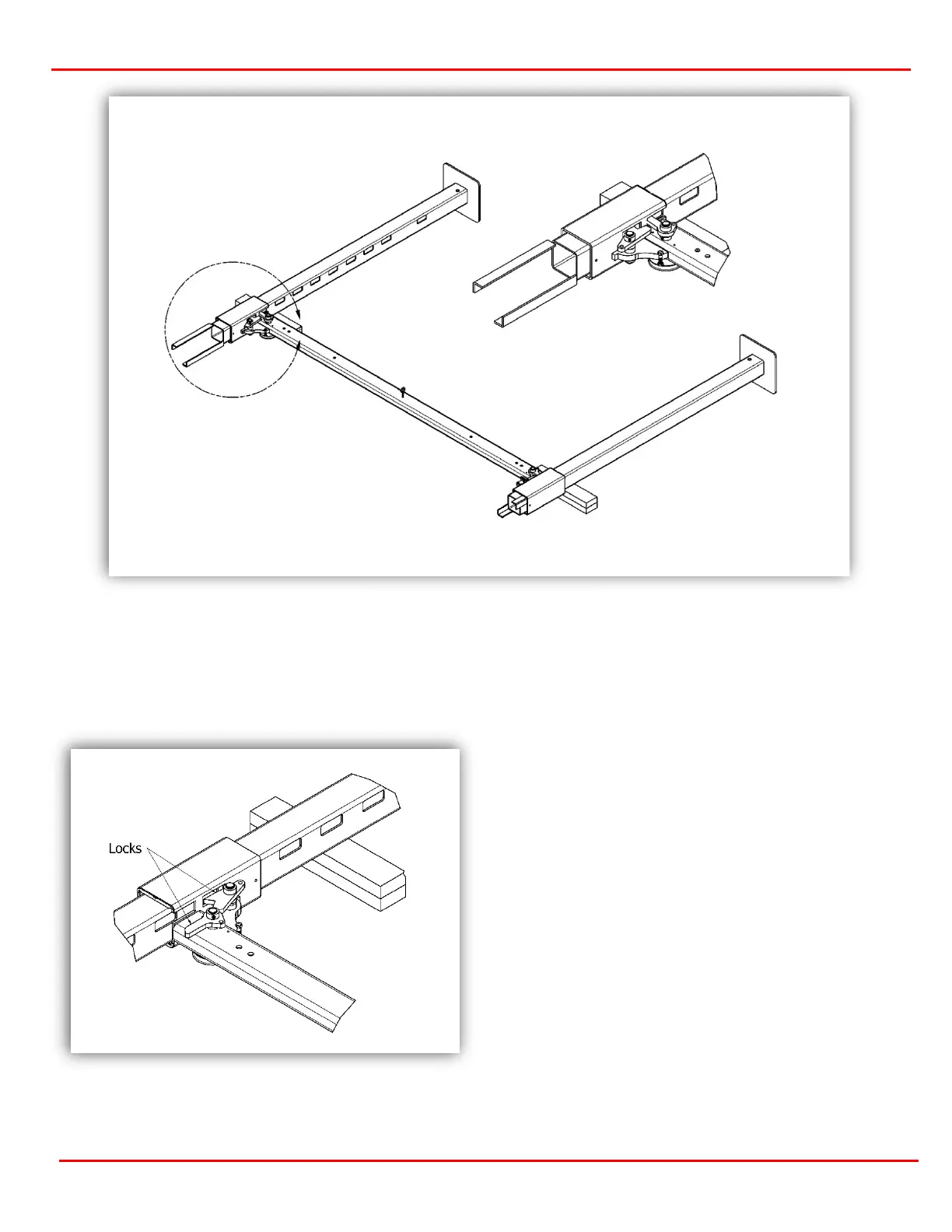 Locks