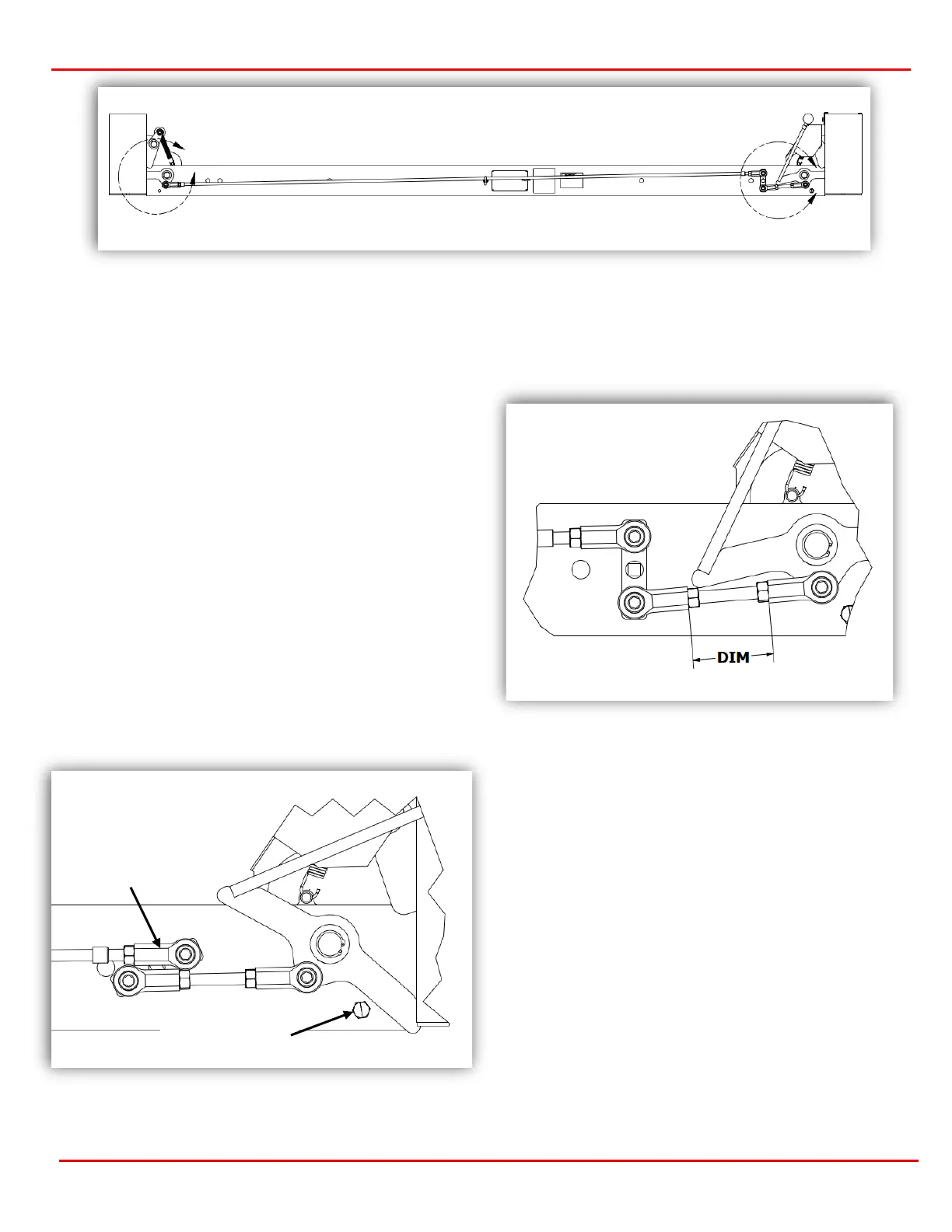 DIM