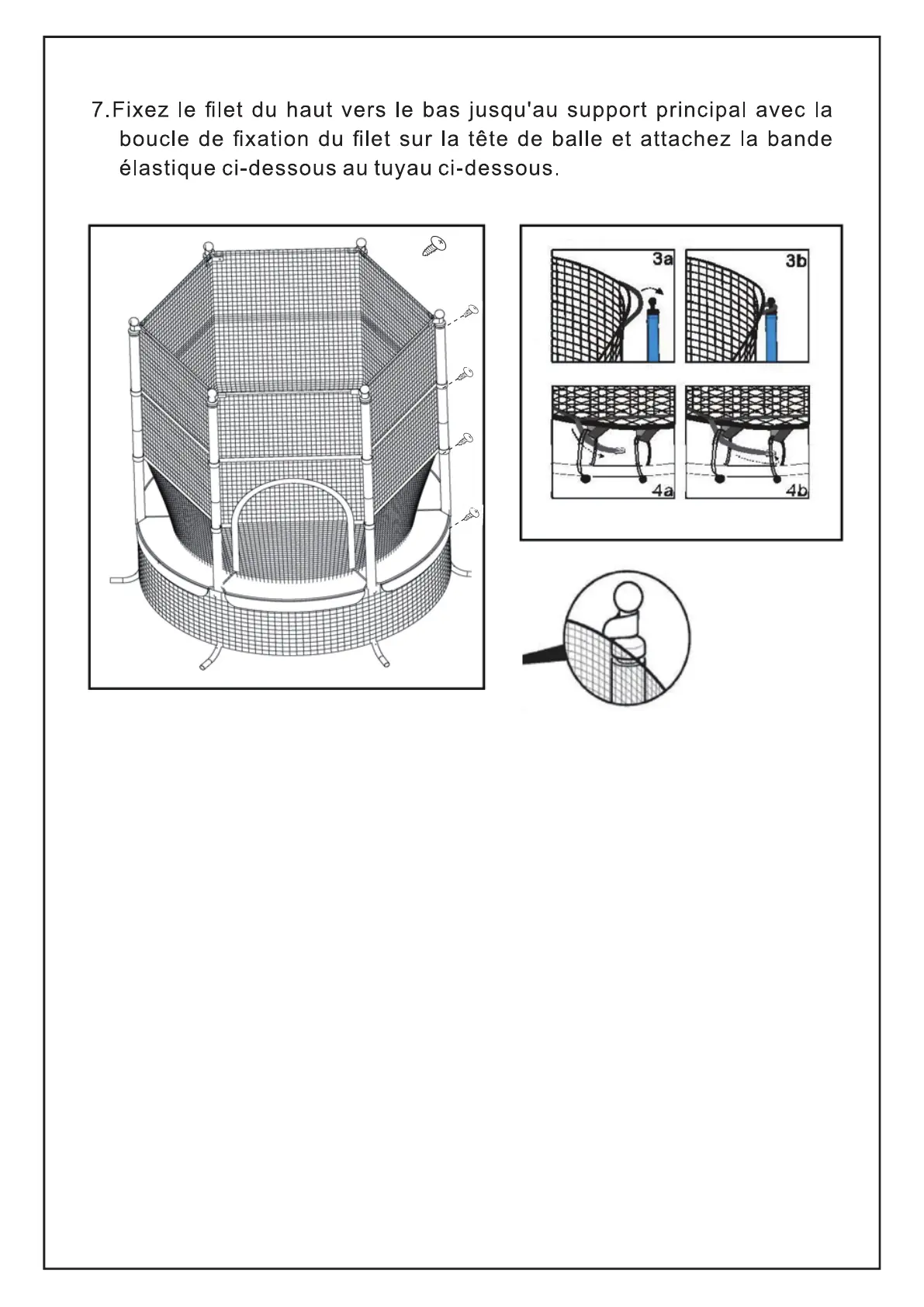 7.Fixez le filet du haut vers le bas jusqu'au support principal avec la boucle de fixation du filet sur la tête de balle et attachez la bande élastique ci-dessous au tuyau ci-dessous.

3a

3b

4a

4b