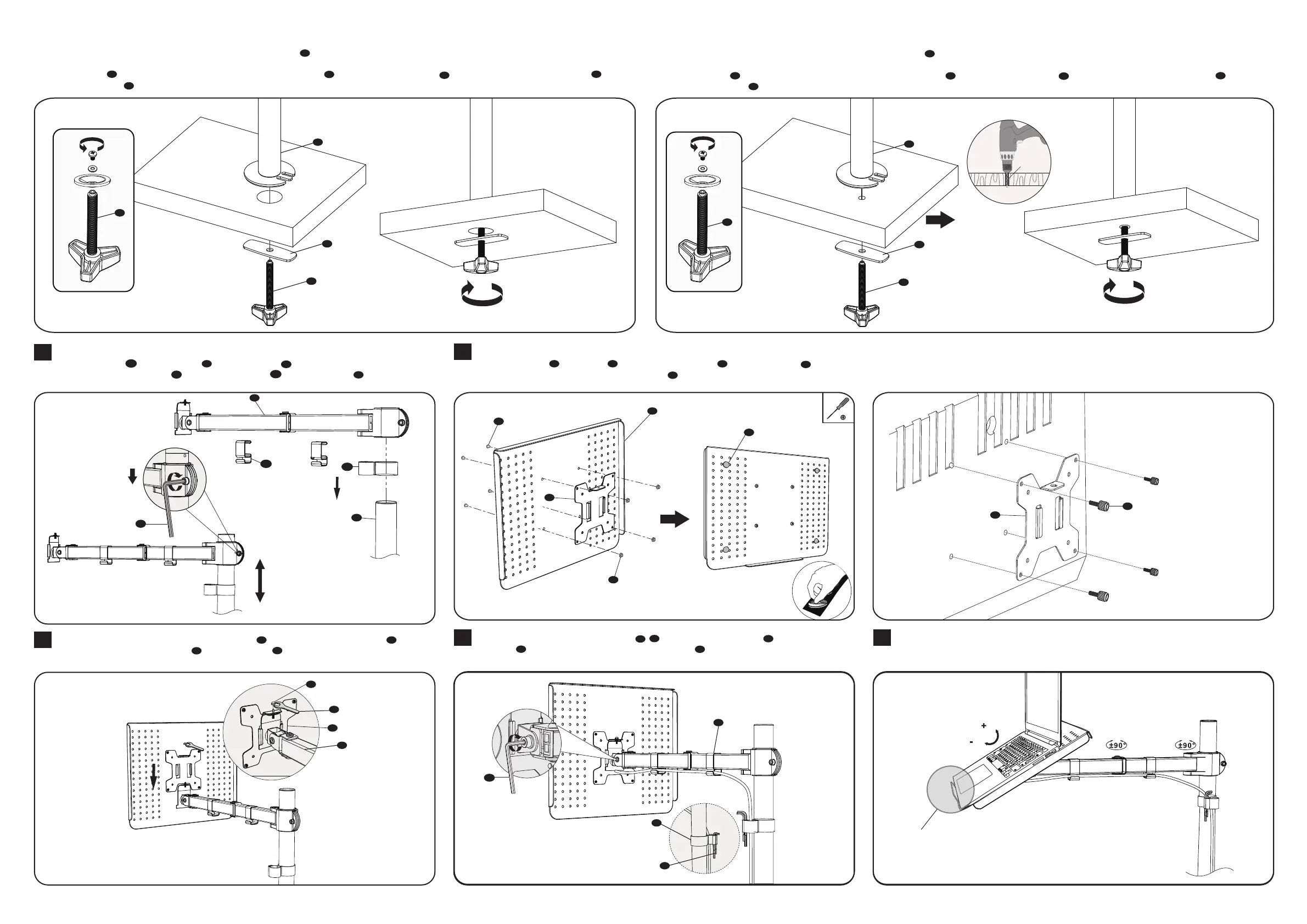 +
-
±90°
±90°