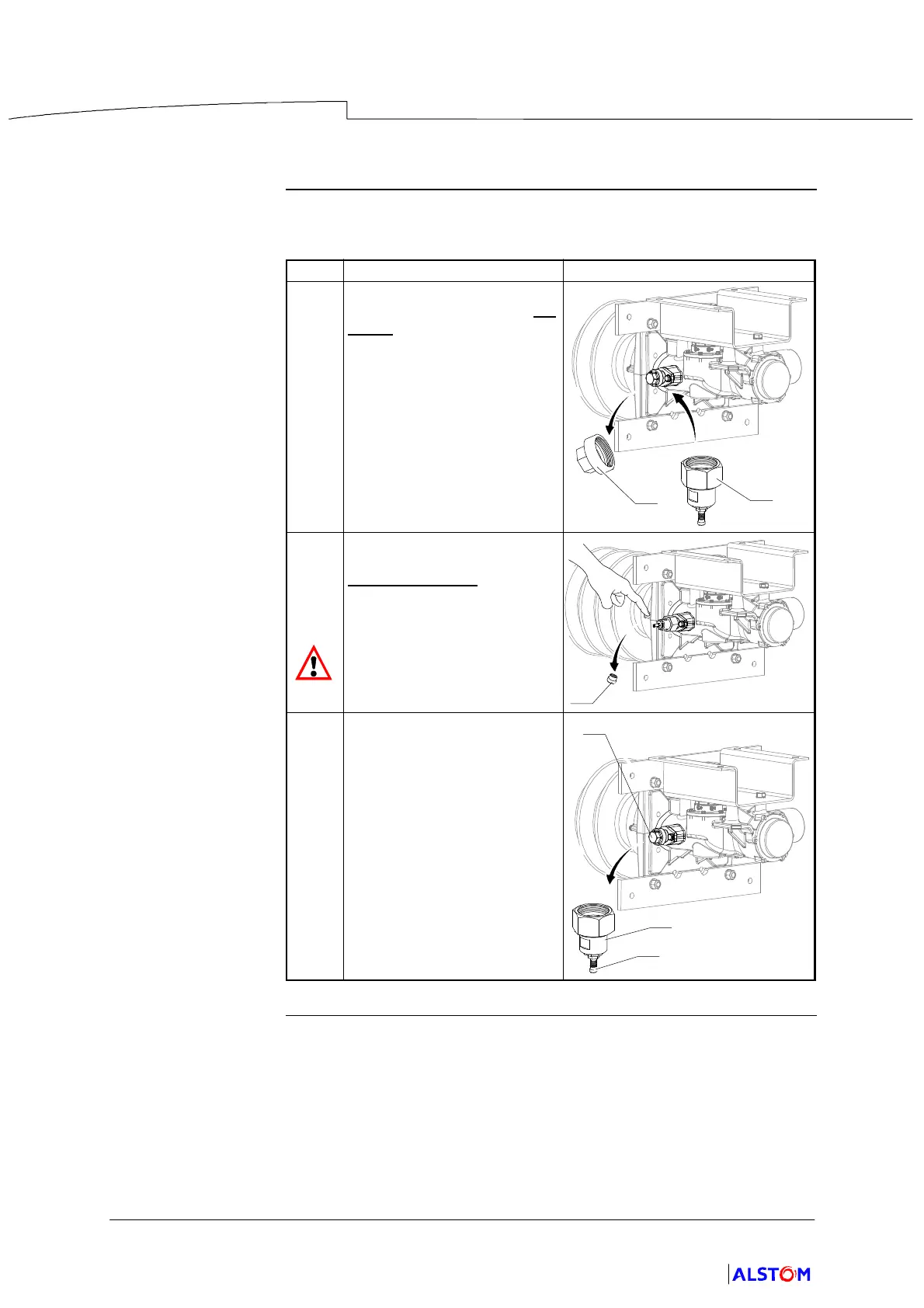 ALSTOM