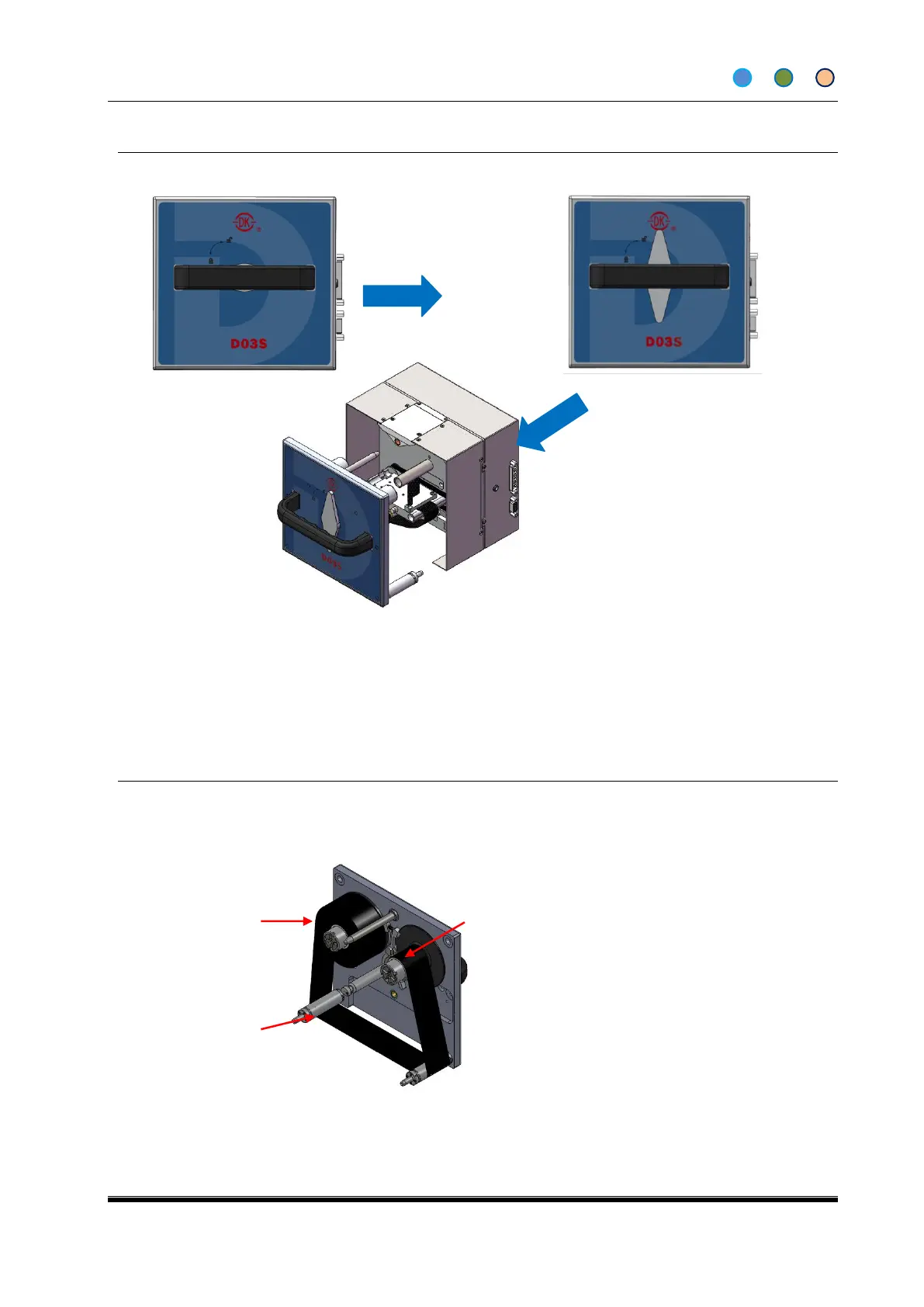 DK
D03S

DK
D03S

D03S