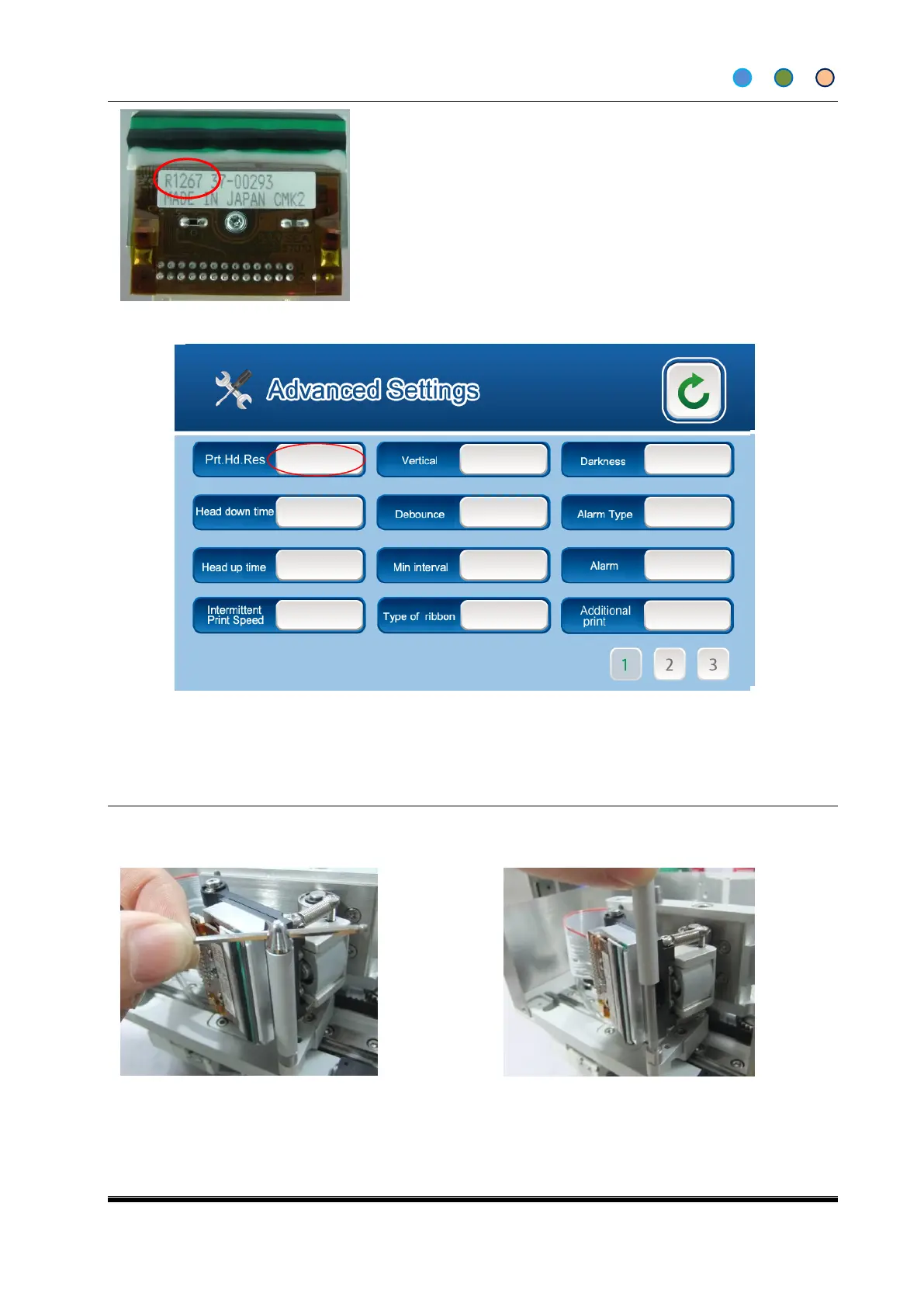 R1267 37-00293
MADE IN JAPAN CMK2

Advanced Settings

Prt.Hd.Res

Vertical

Darkness

Head down time

Debounce

Alarm Type

Head up time

Min interval

Alarm

Intermittent Print Speed

Type of ribbon

Additional print

1 2 3