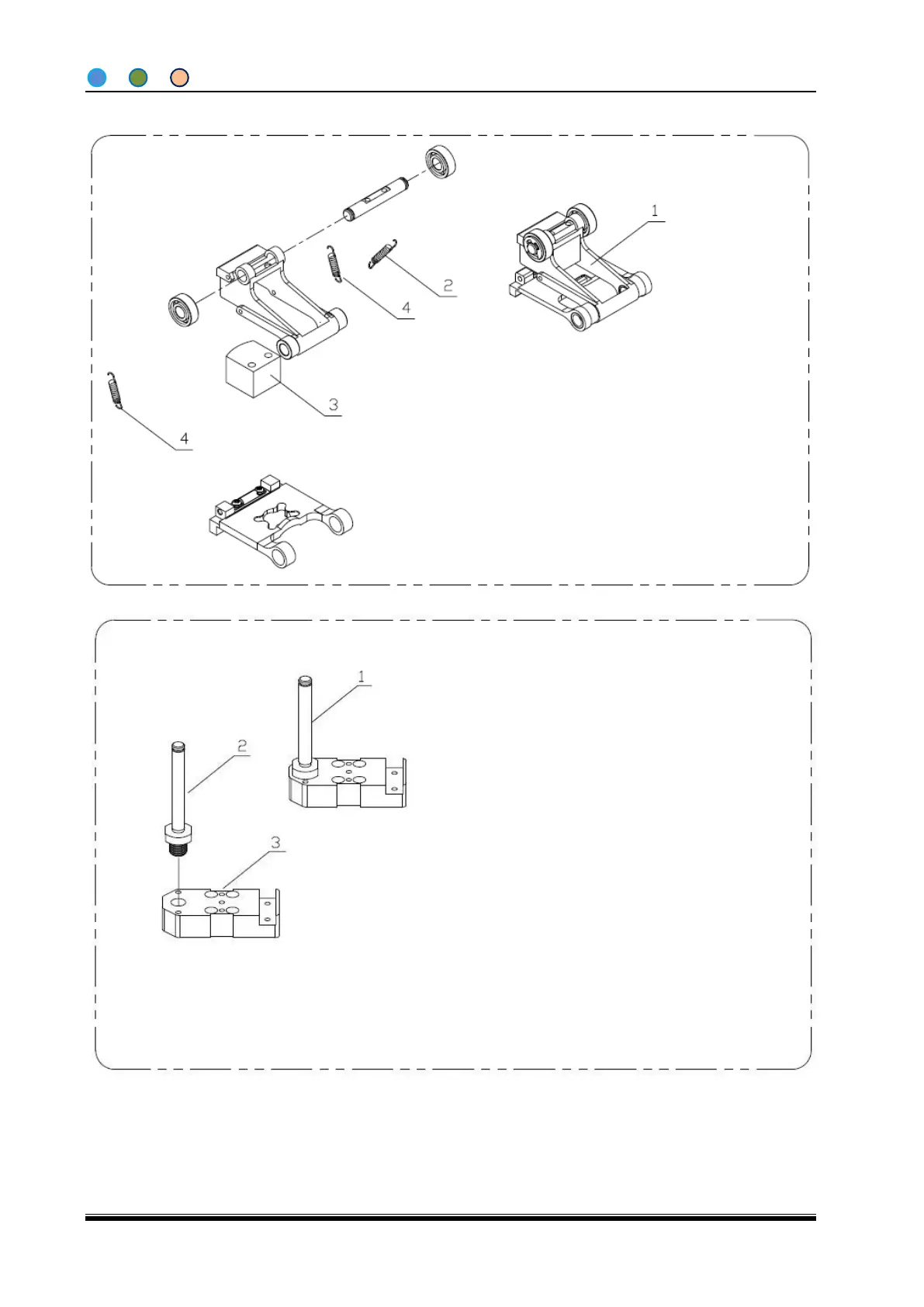 1
2
4
3
4

1
2
3