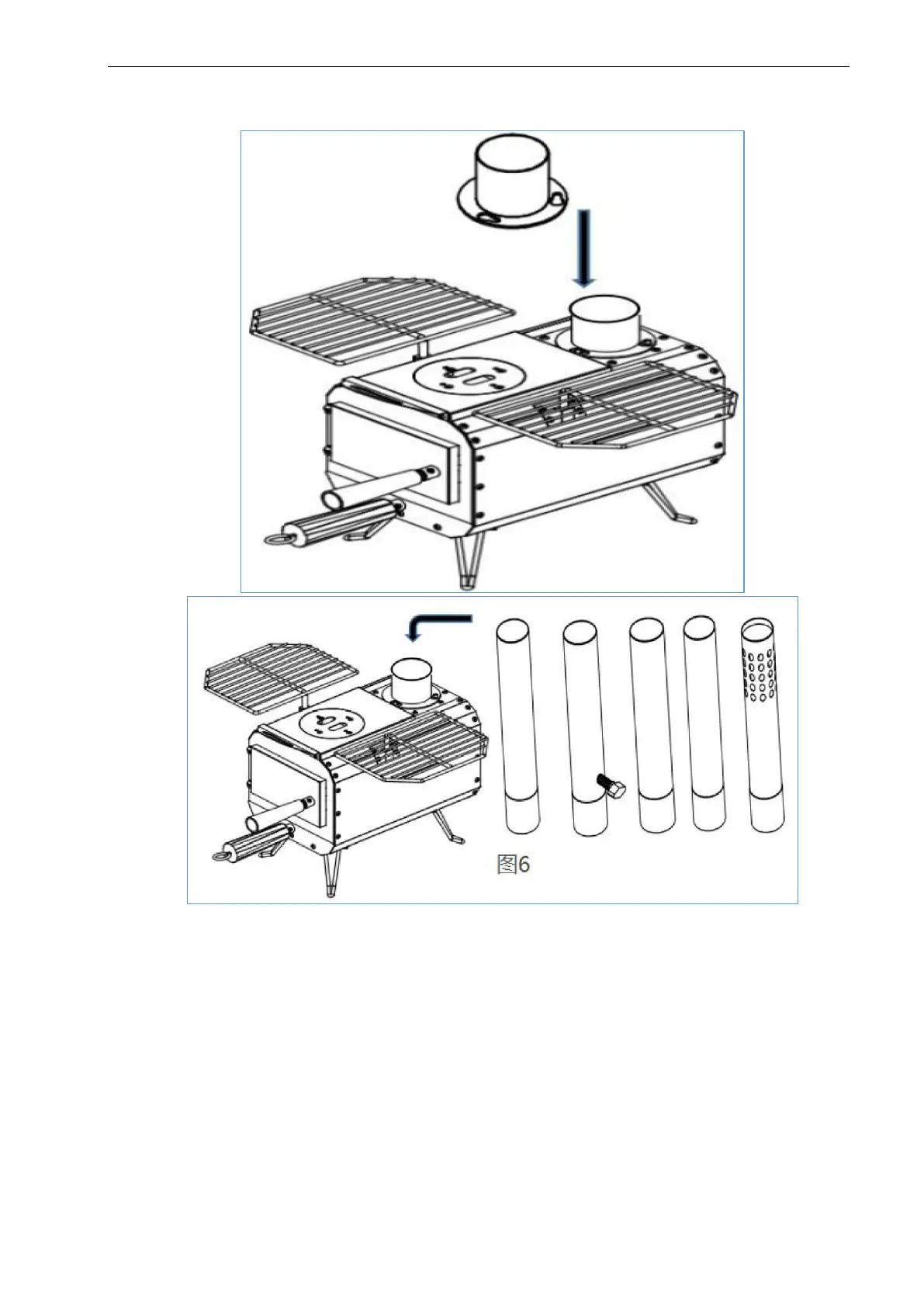 图6