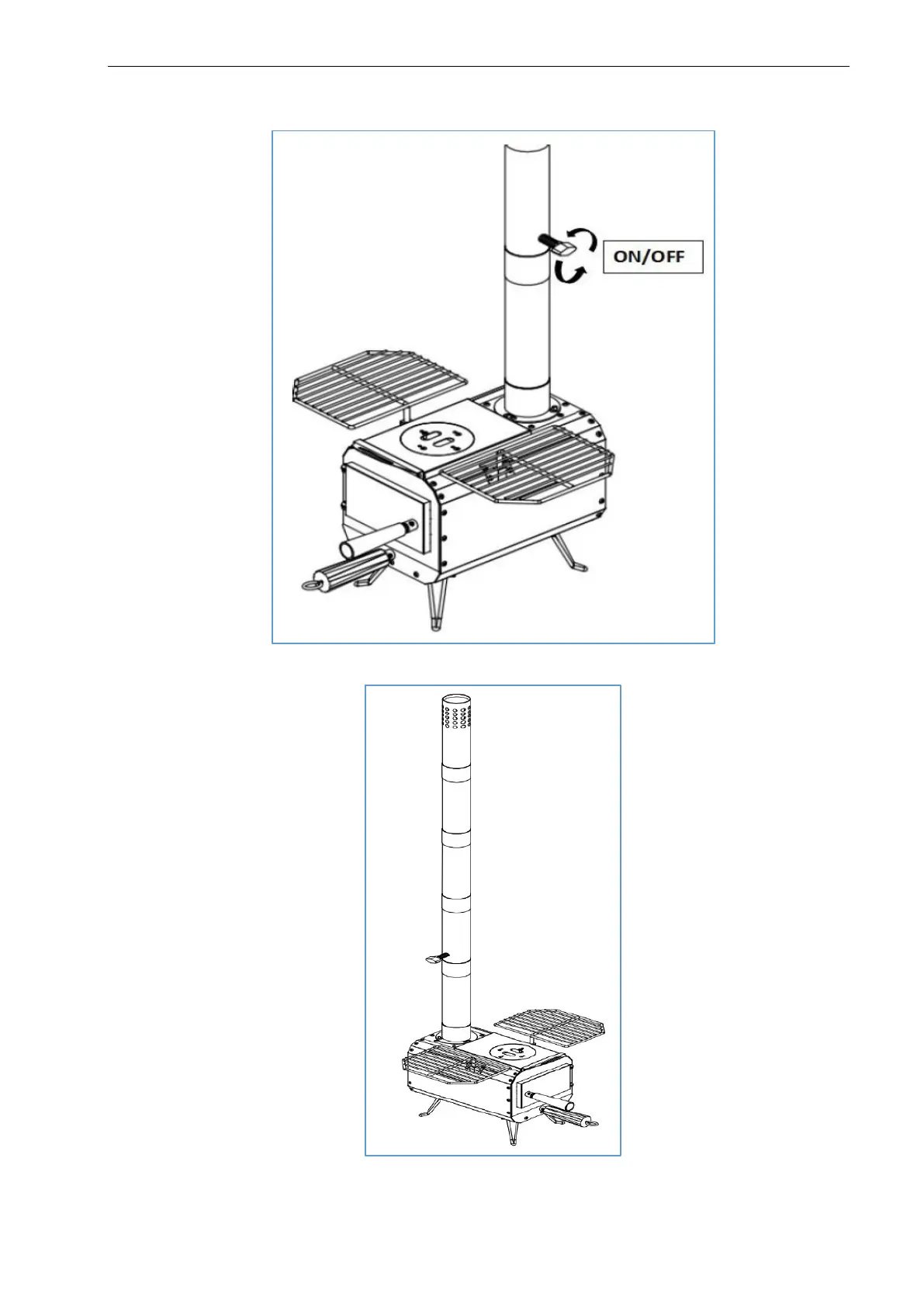 ON/OFF