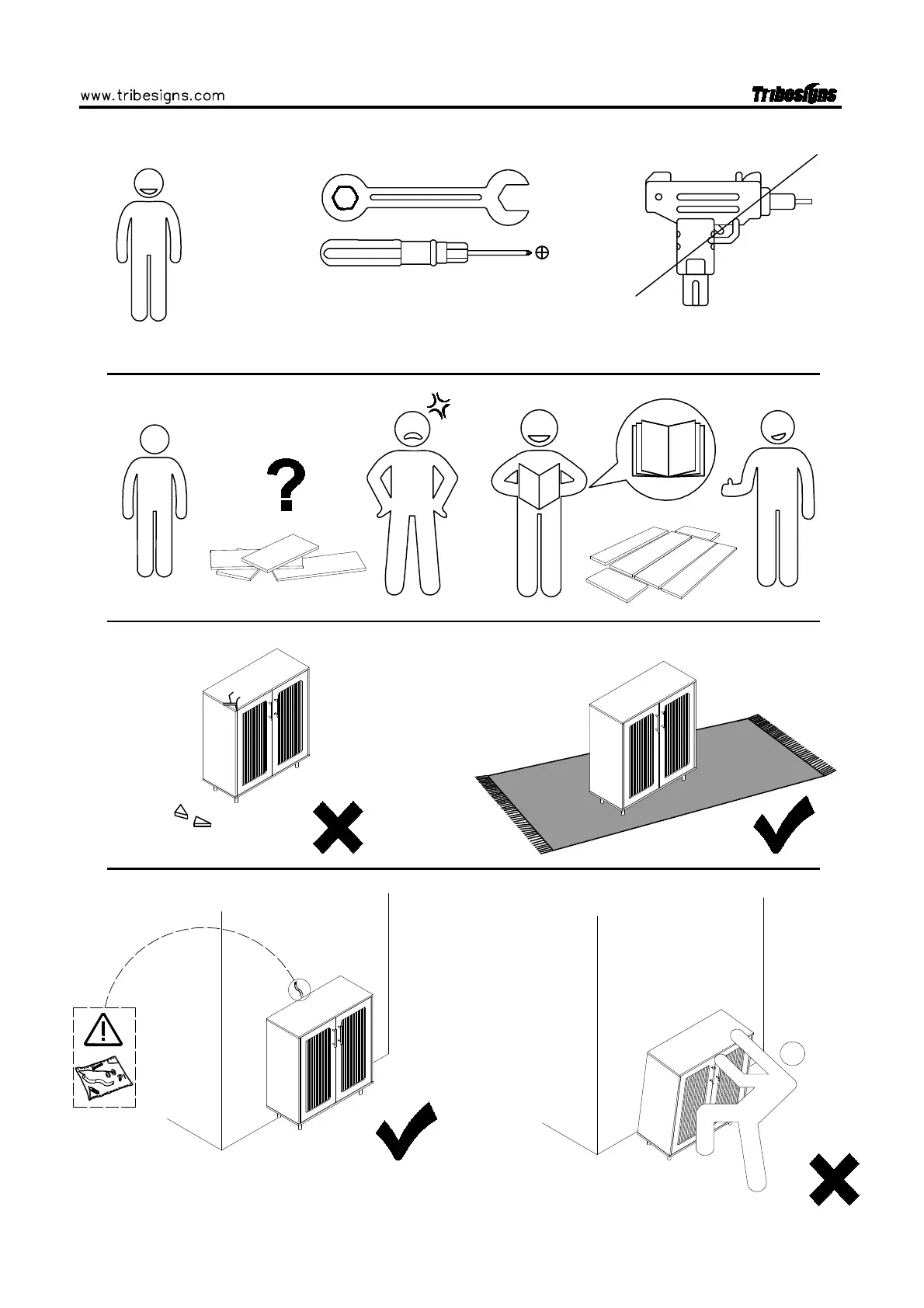 www.tribesigns.com

Tribesigns

?