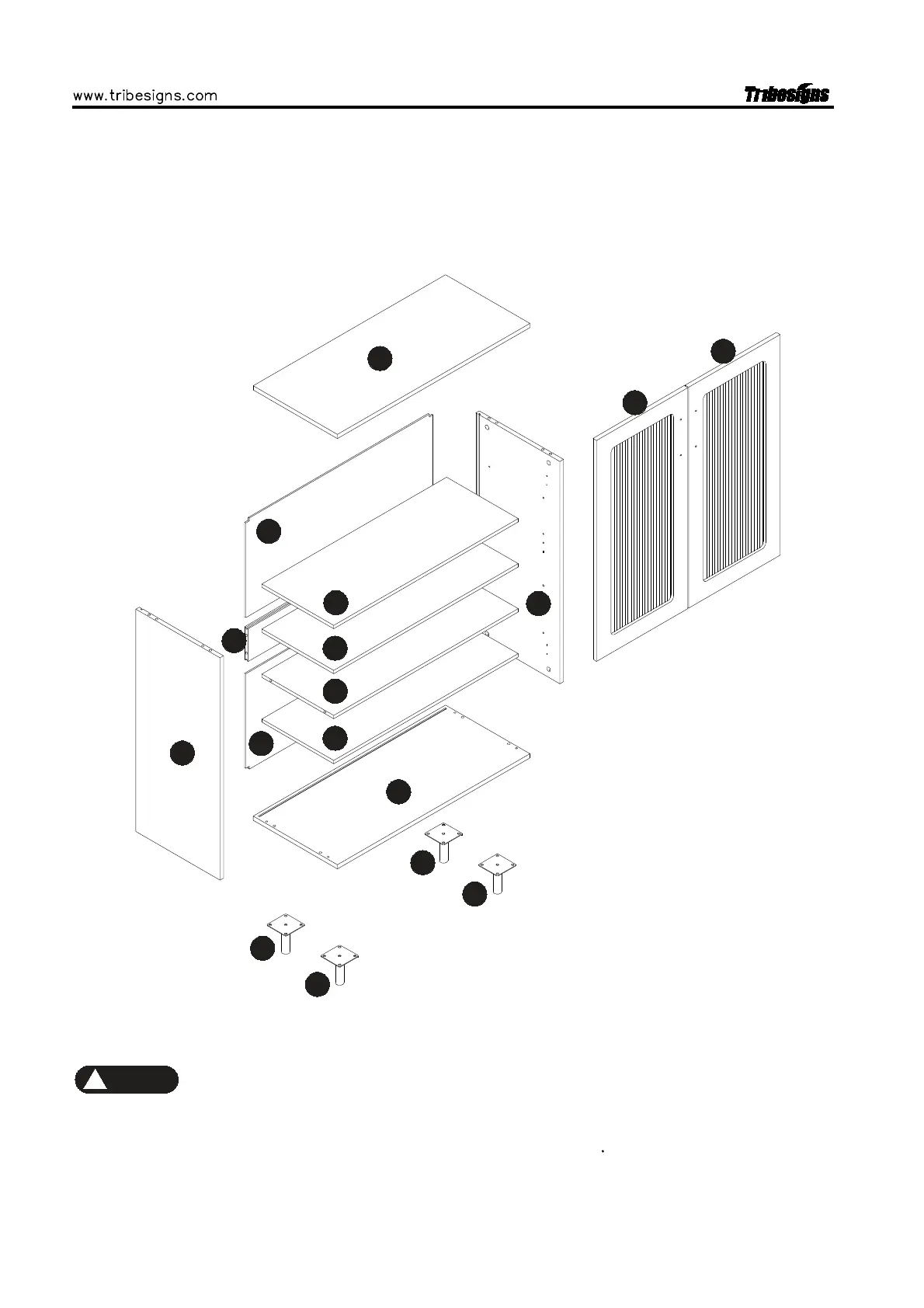 www.tribesigns.com

Tribesigns