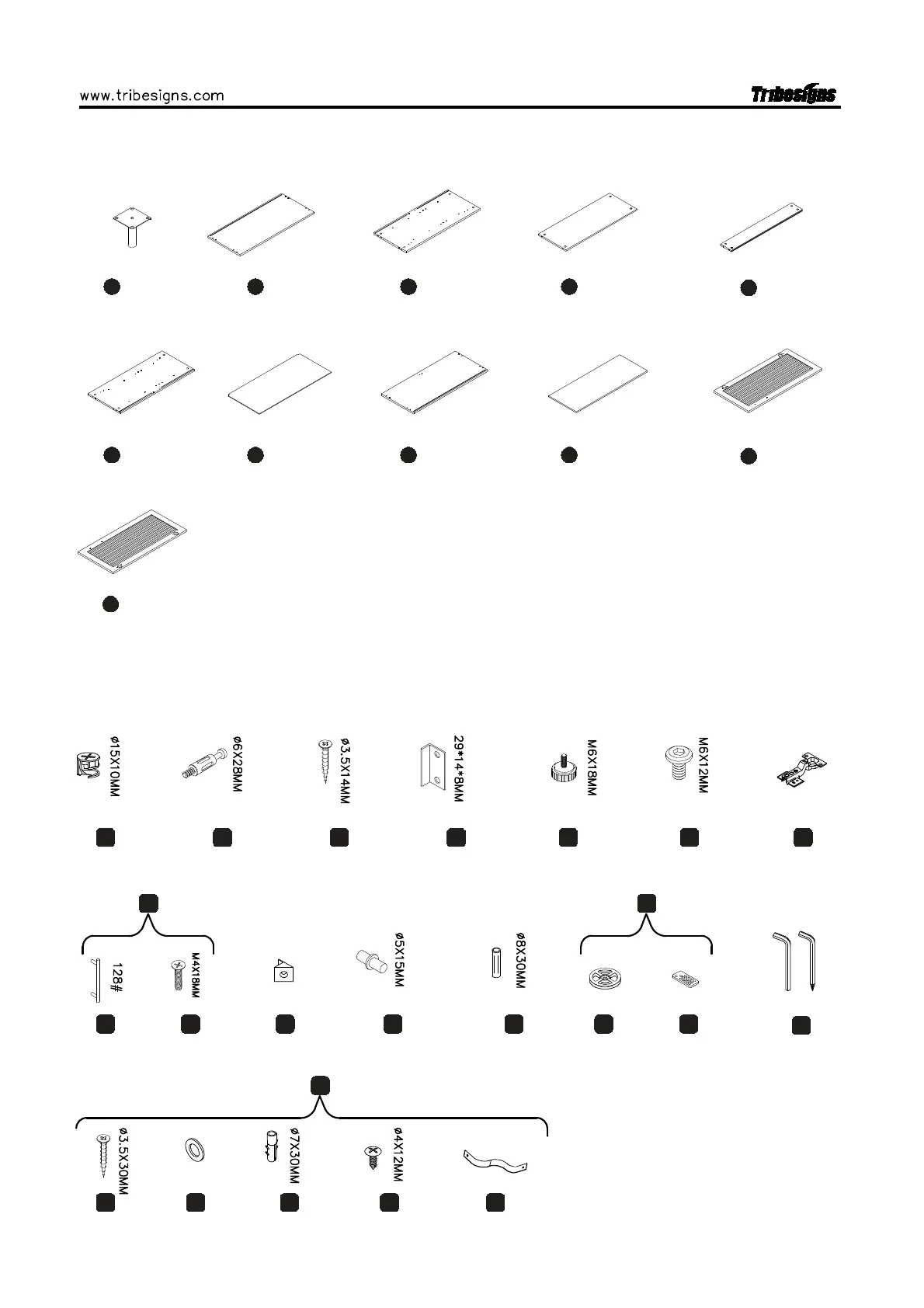 www.tribesigns.com

Tribesigns

Ø15X10MM

Ø6X28MM

Ø3.5X14MM

29*14*8MM

M6X18MM

M6X12MM

128#

M4X18MM

Ø5X15MM

Ø8X30MM

Ø3.5X30MM

Ø7X30MM

Ø4X12MM