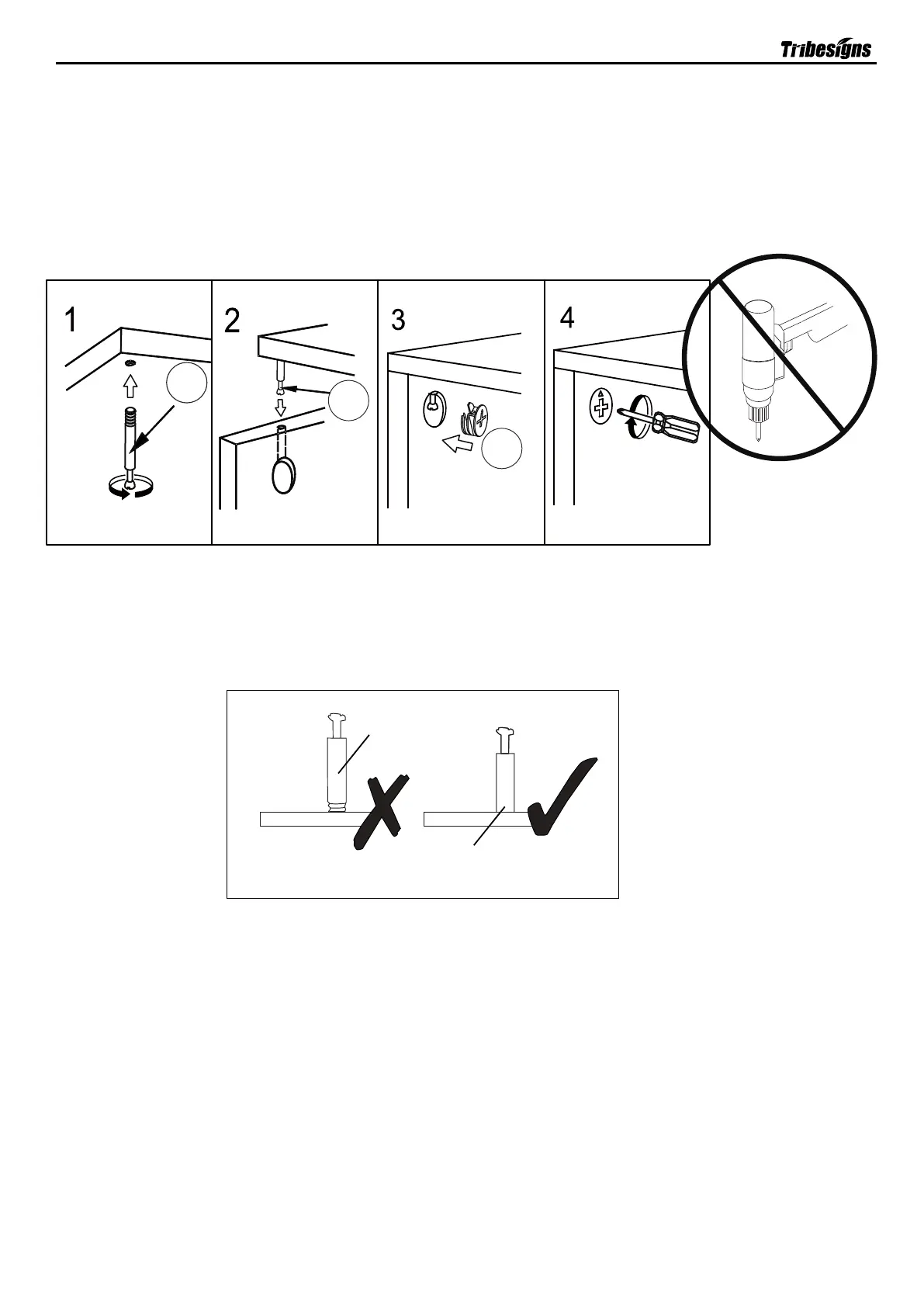 Tribesigns

1

2

3

4