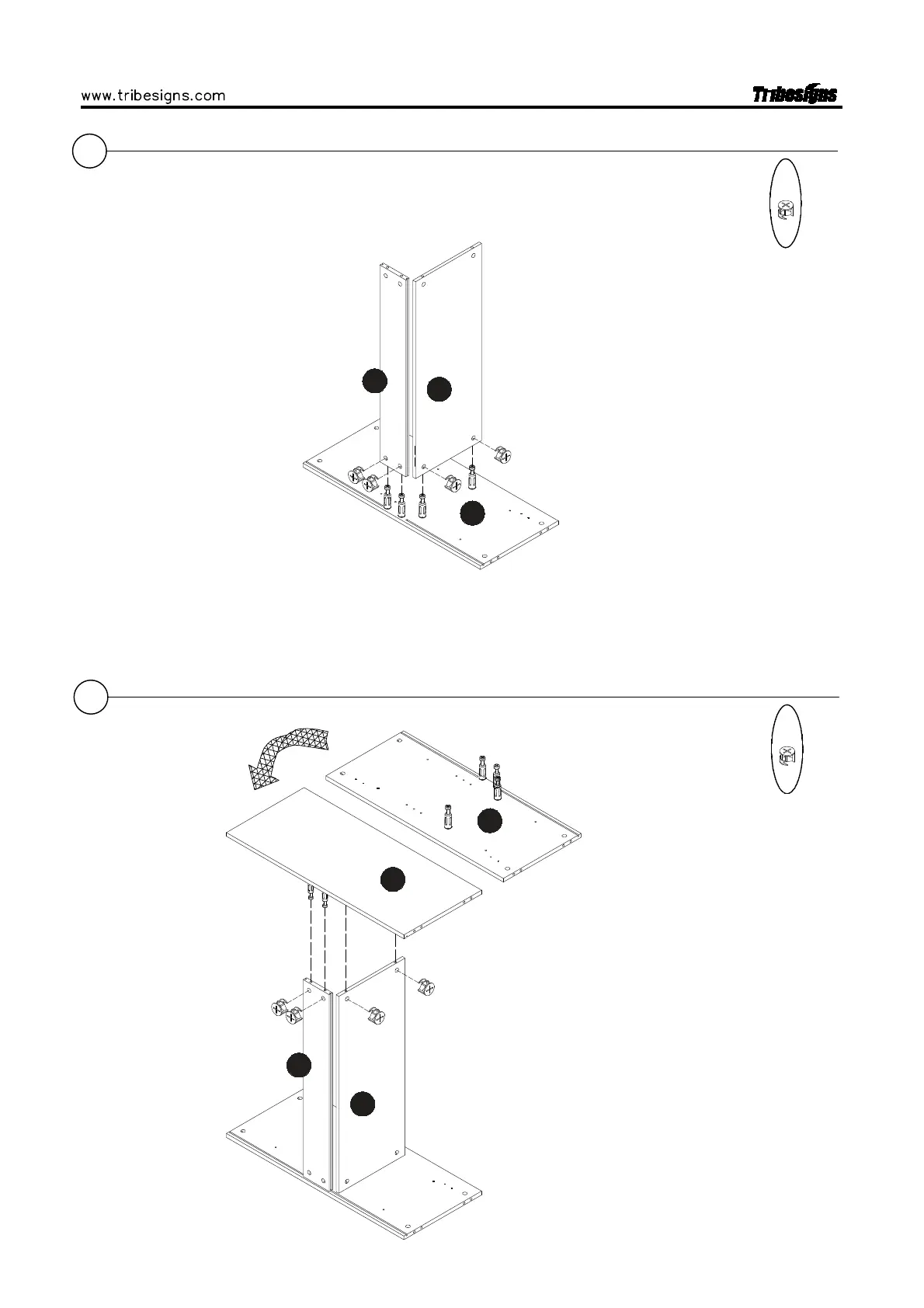 www.tribesigns.com

Tribesigns